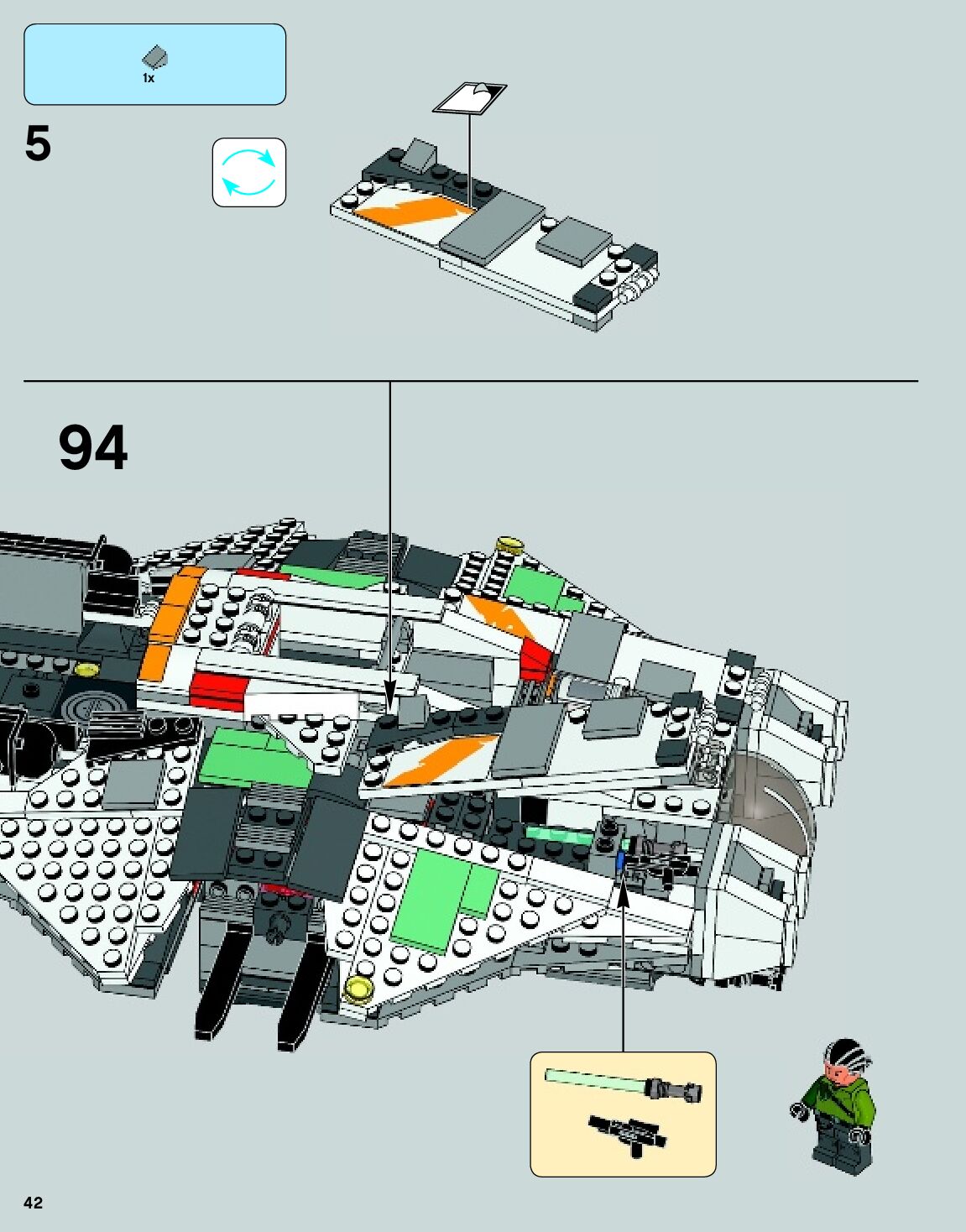 1x

5

94

42