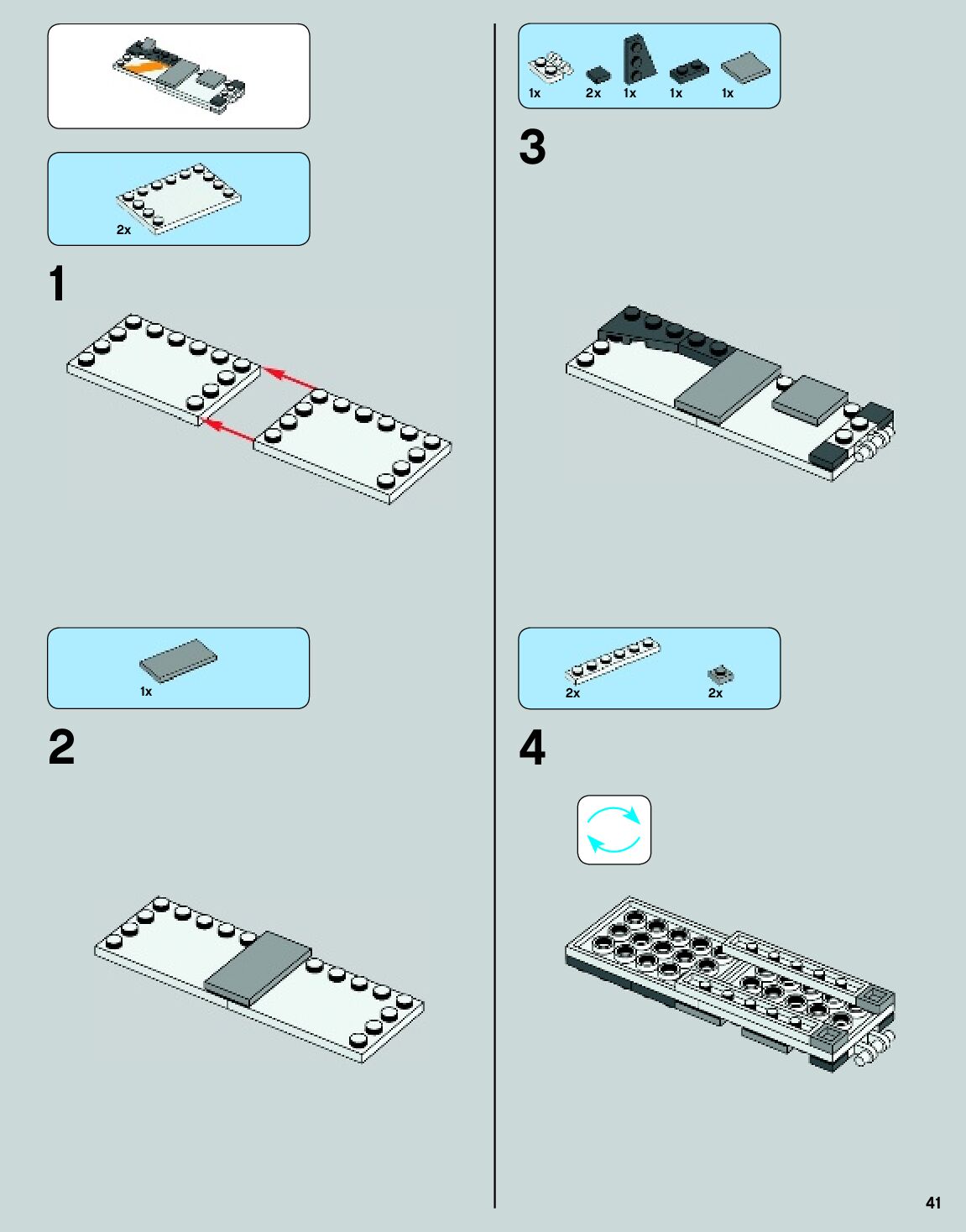 2x

1

1x

2

1x 2x 1x 1x 1x

3

2x 2x

4

41