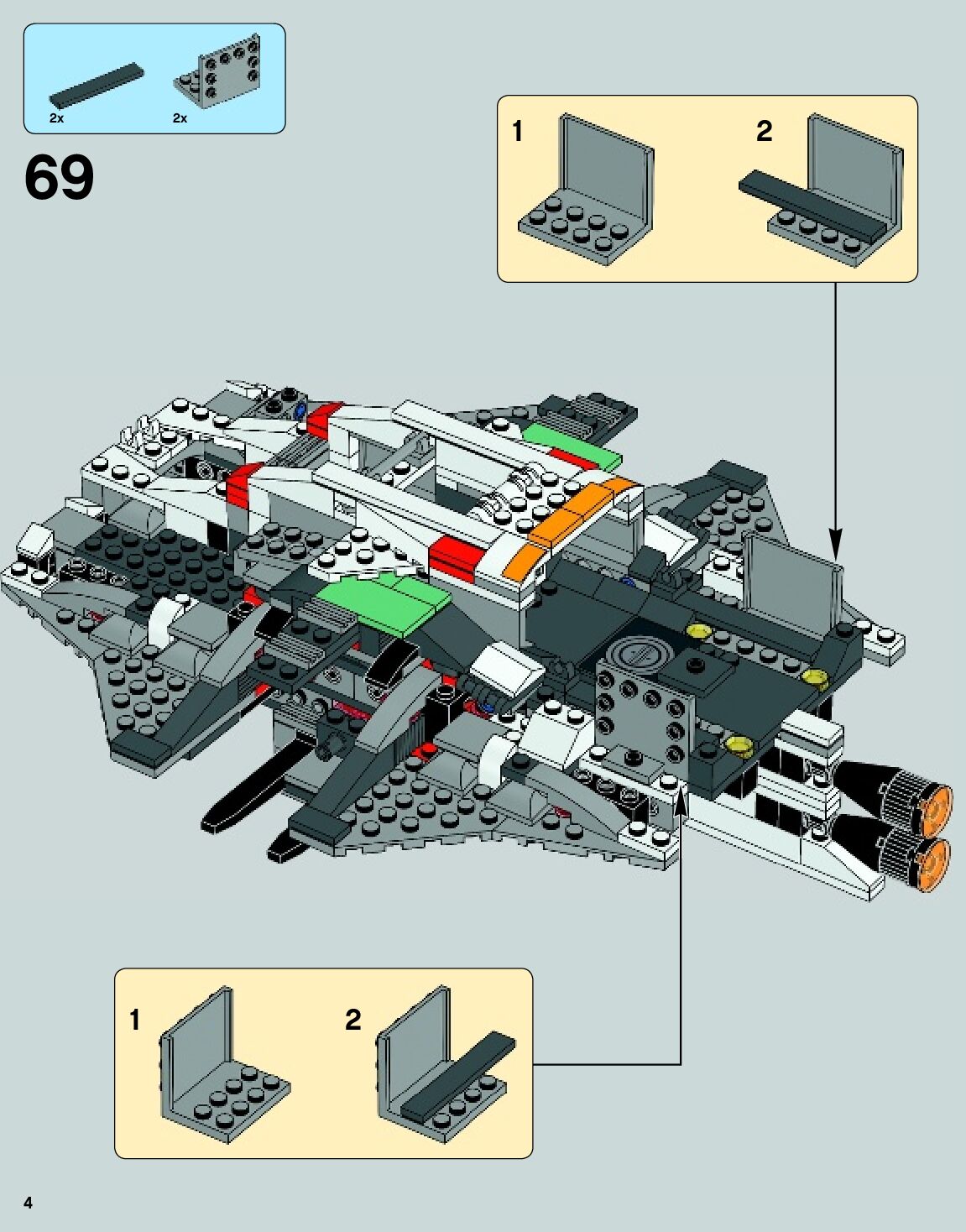 2x 2x

69

1 2

1 2

4