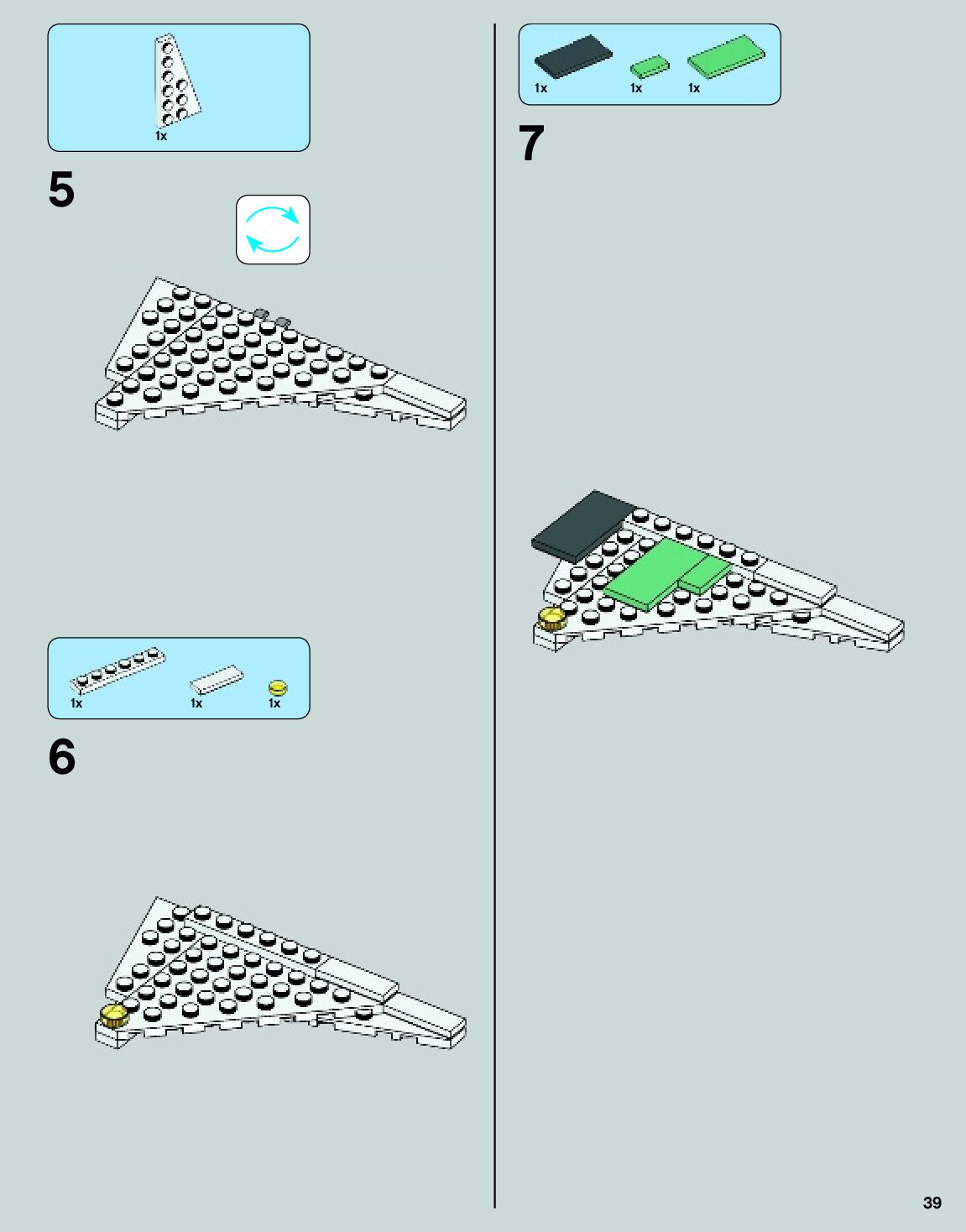 1x

5

1x 1x 1x

6

1x 1x 1x

7

39