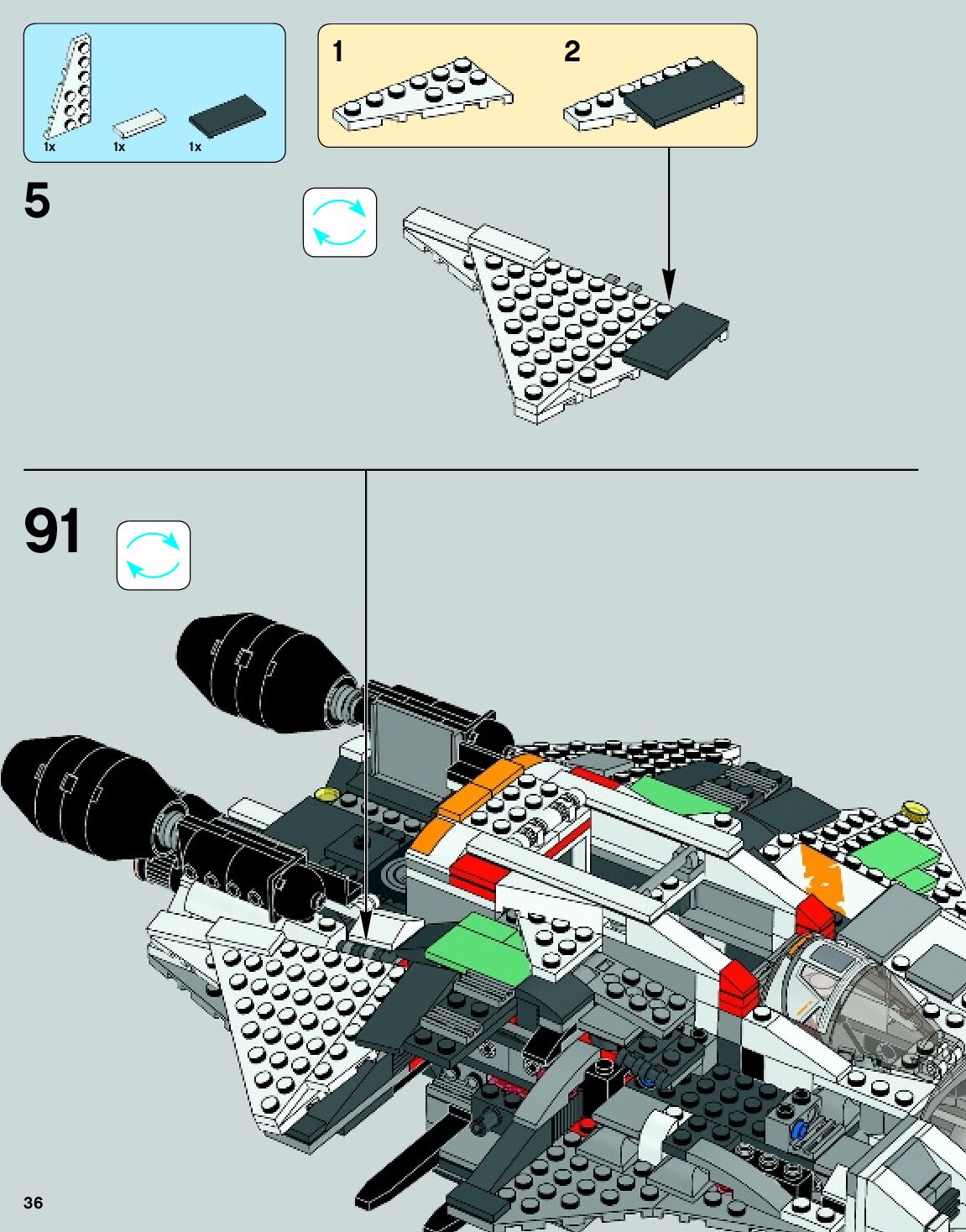 1x 1x 1x

1

2

5

91

36