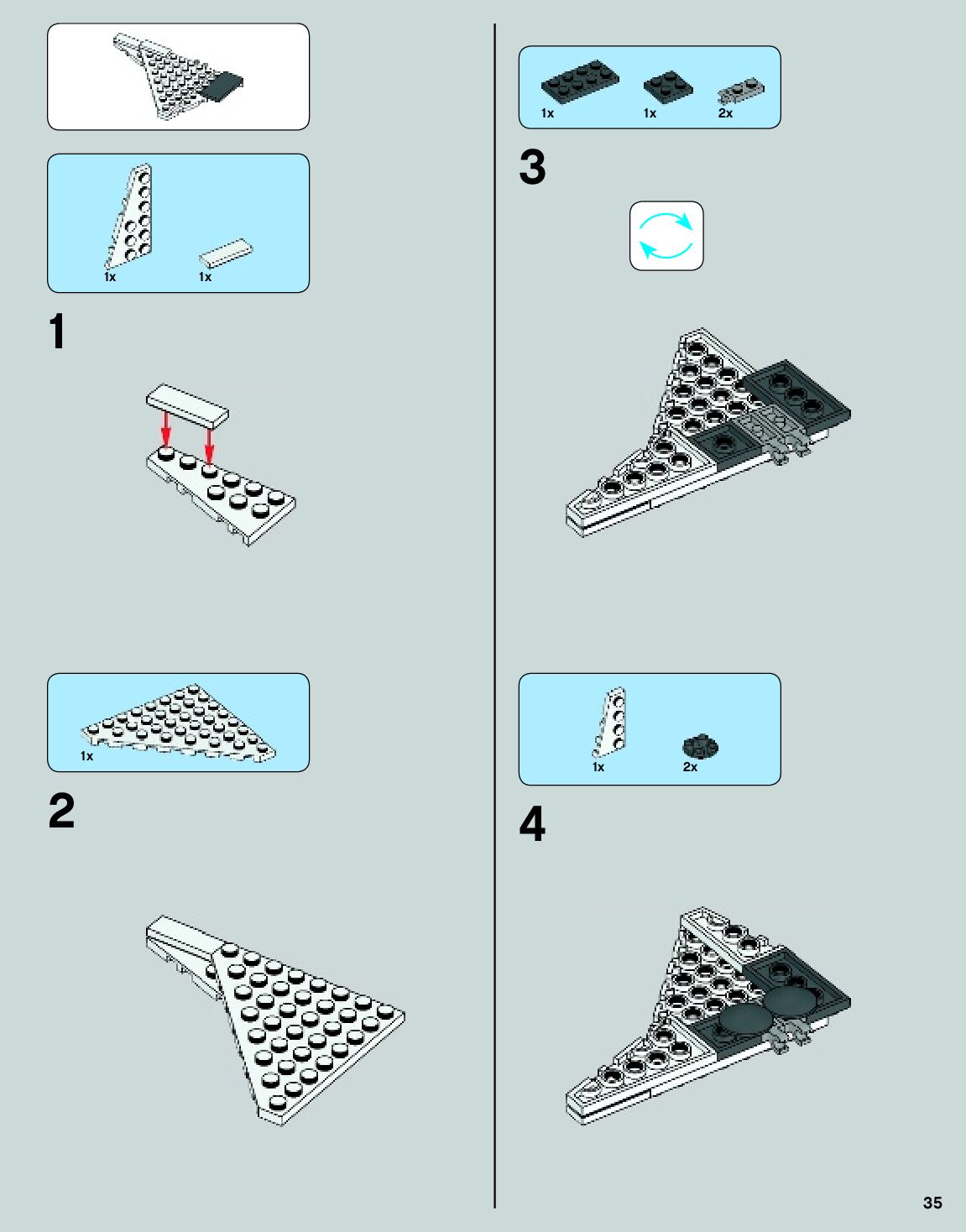 1x 1x

1

1x

2

1x 1x 2x

3

1x 2x

4

35