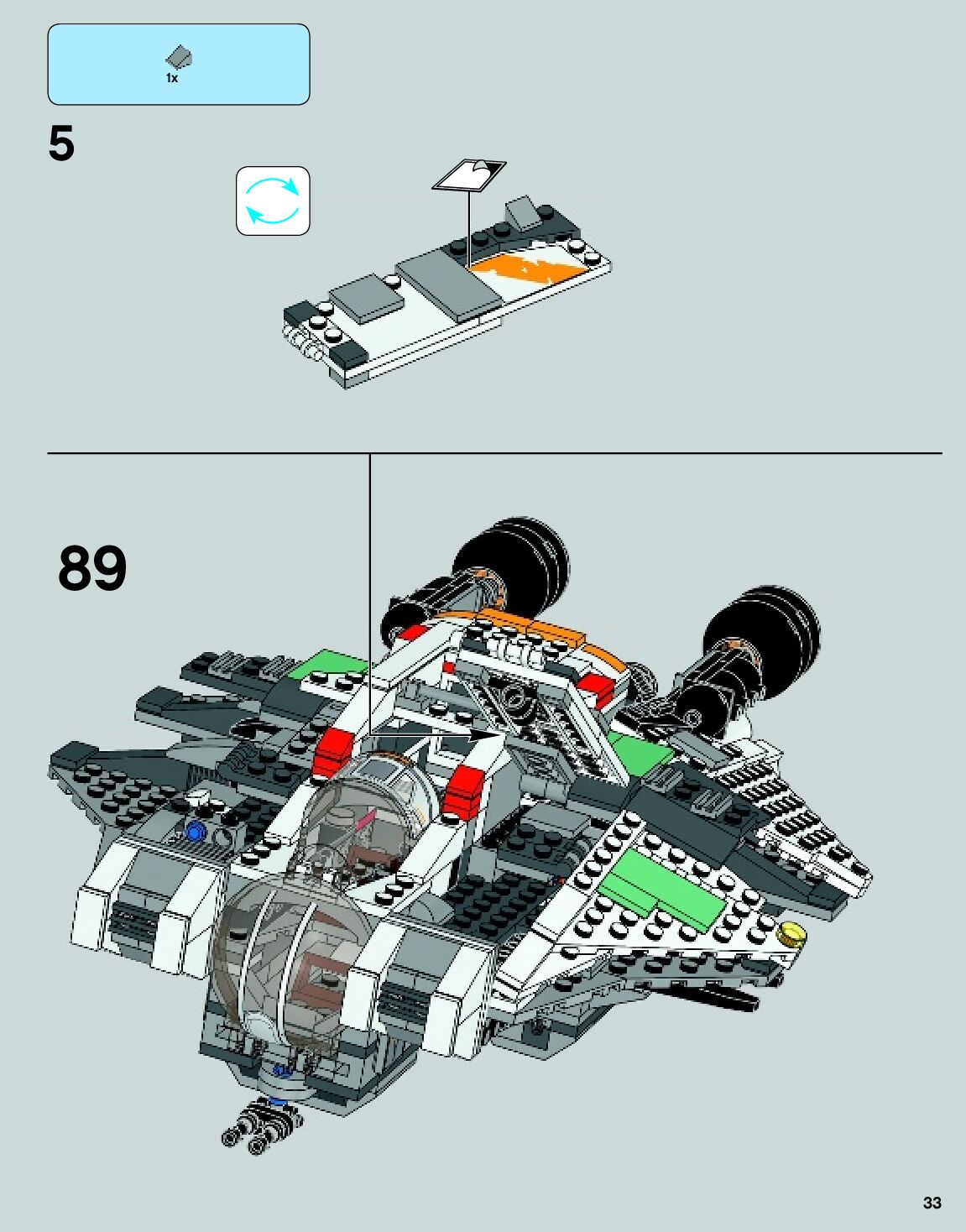 1x

5

89

33