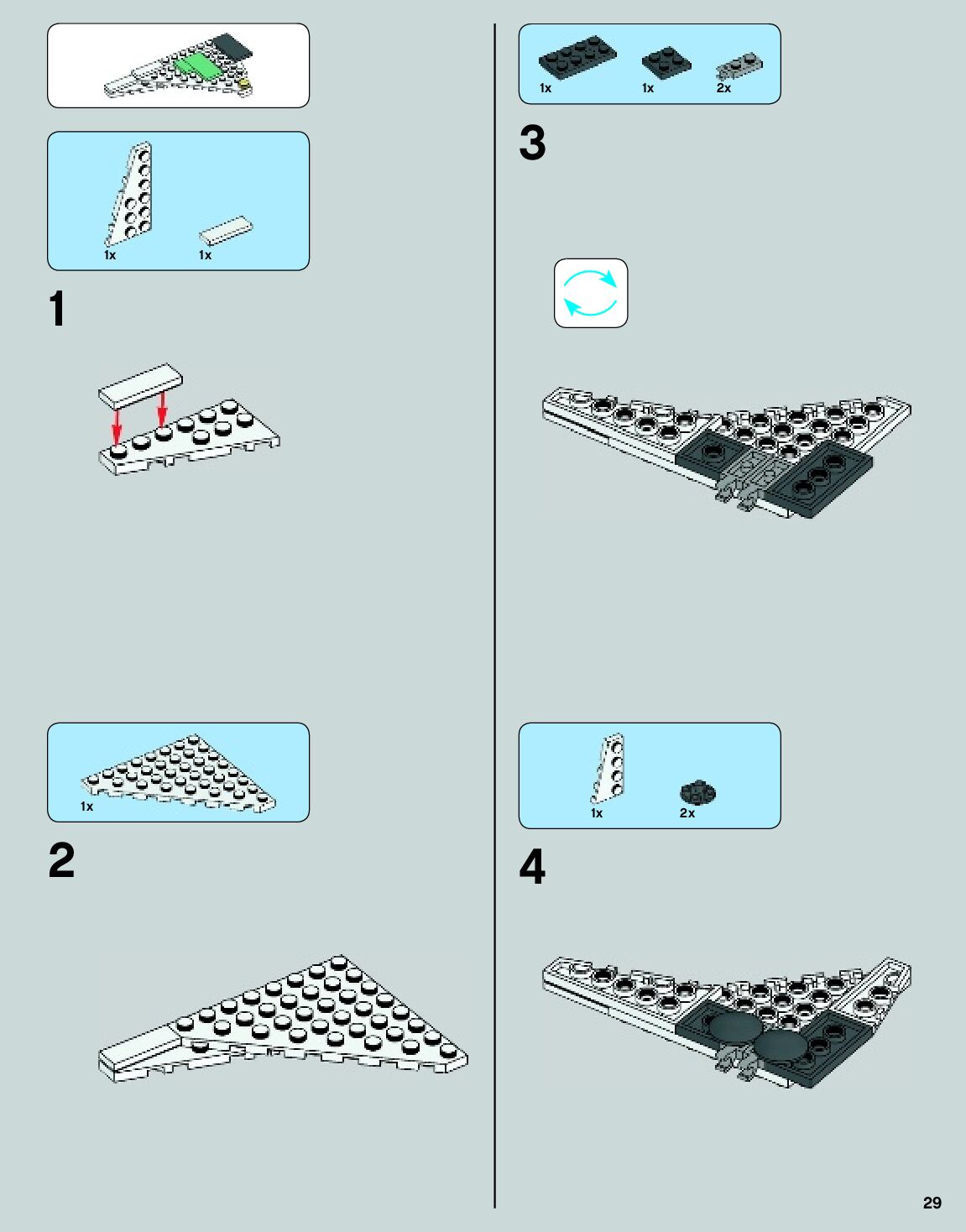 1x 1x

1

1x

2

1x 1x 2x

3

1x 2x

4

29