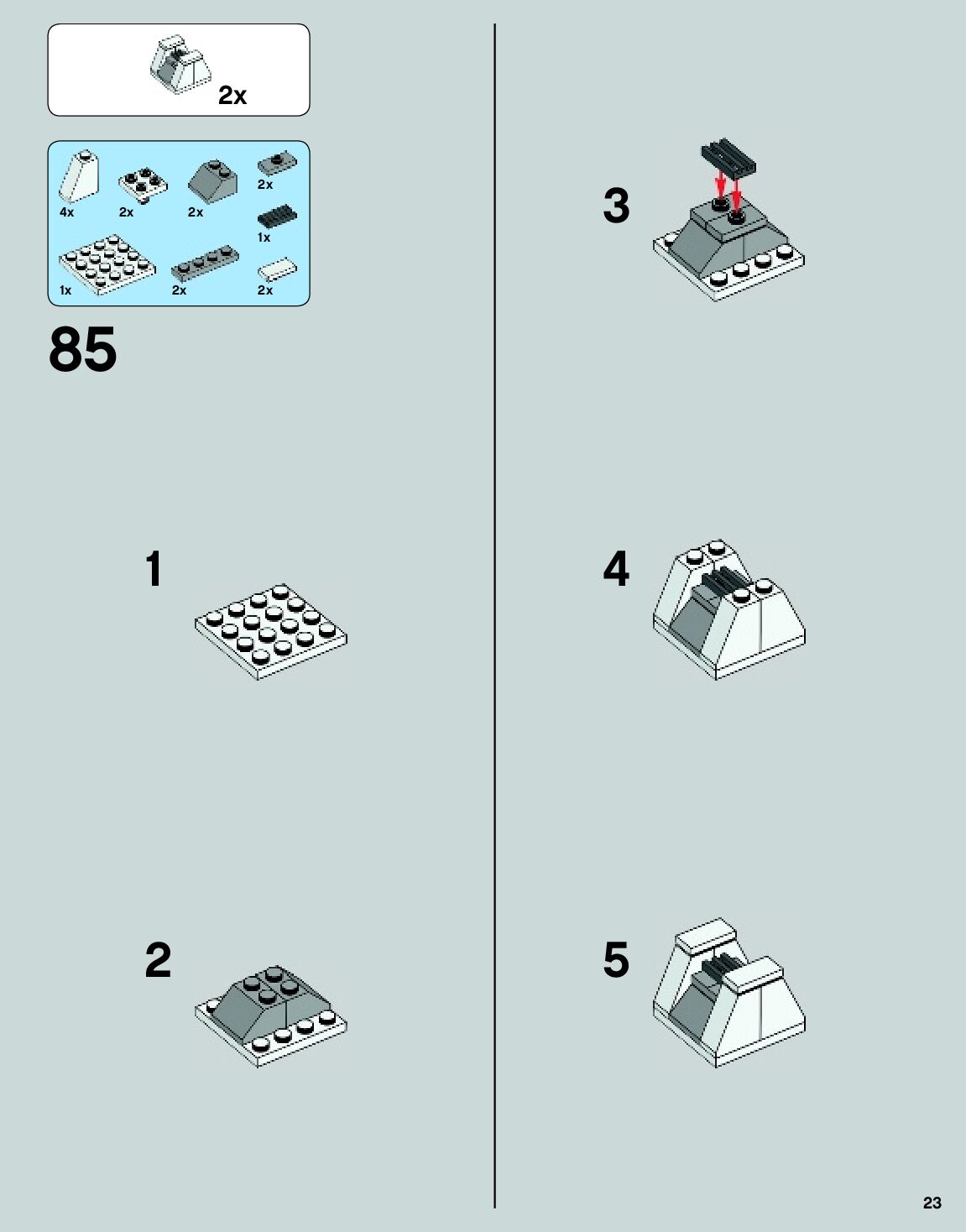 2x

4x
2x
2x
2x
1x
1x
2x
2x

85

1

2

3

4

5

23