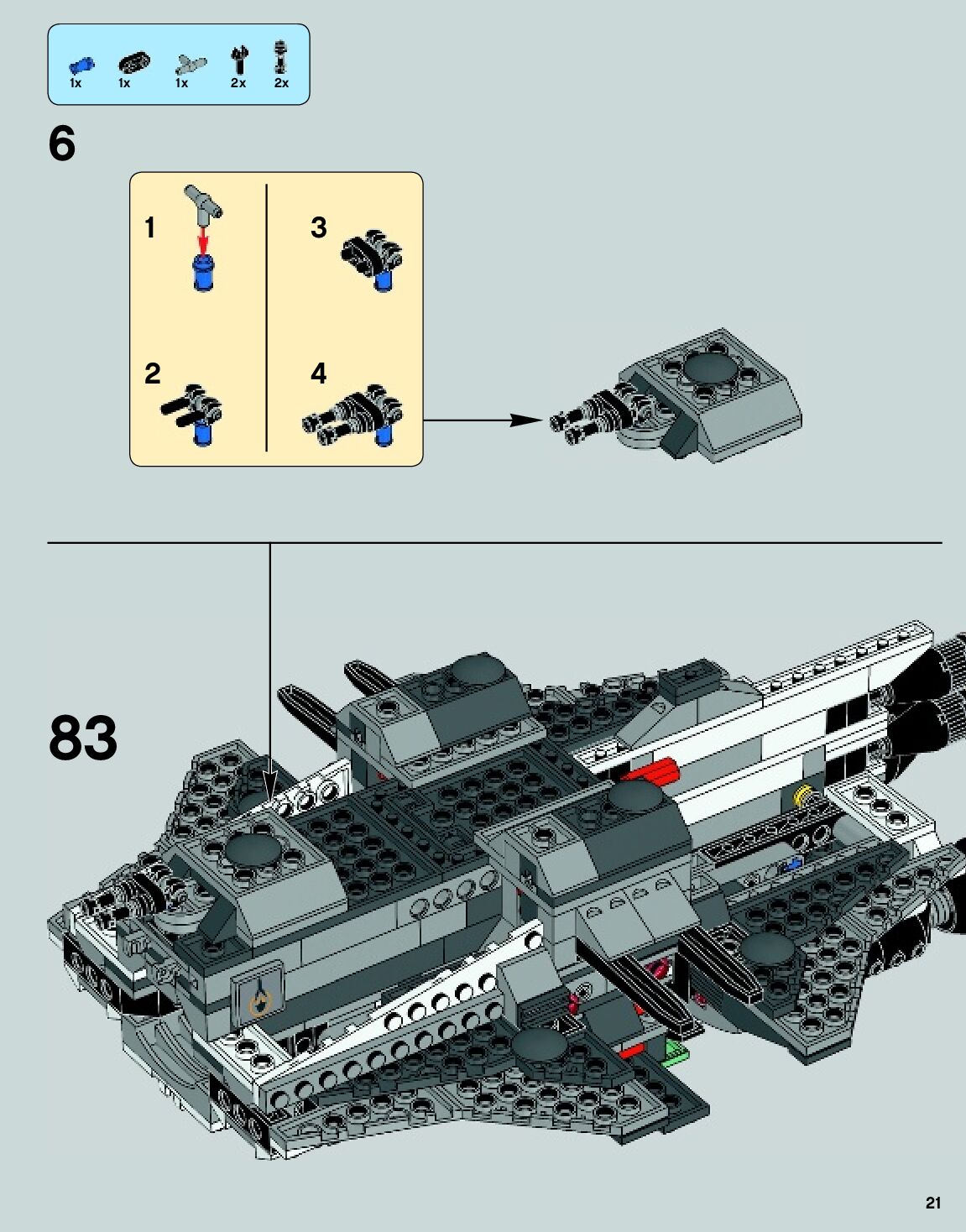 1x 1x 1x 2x 2x

6

1

2

3

4

83

21