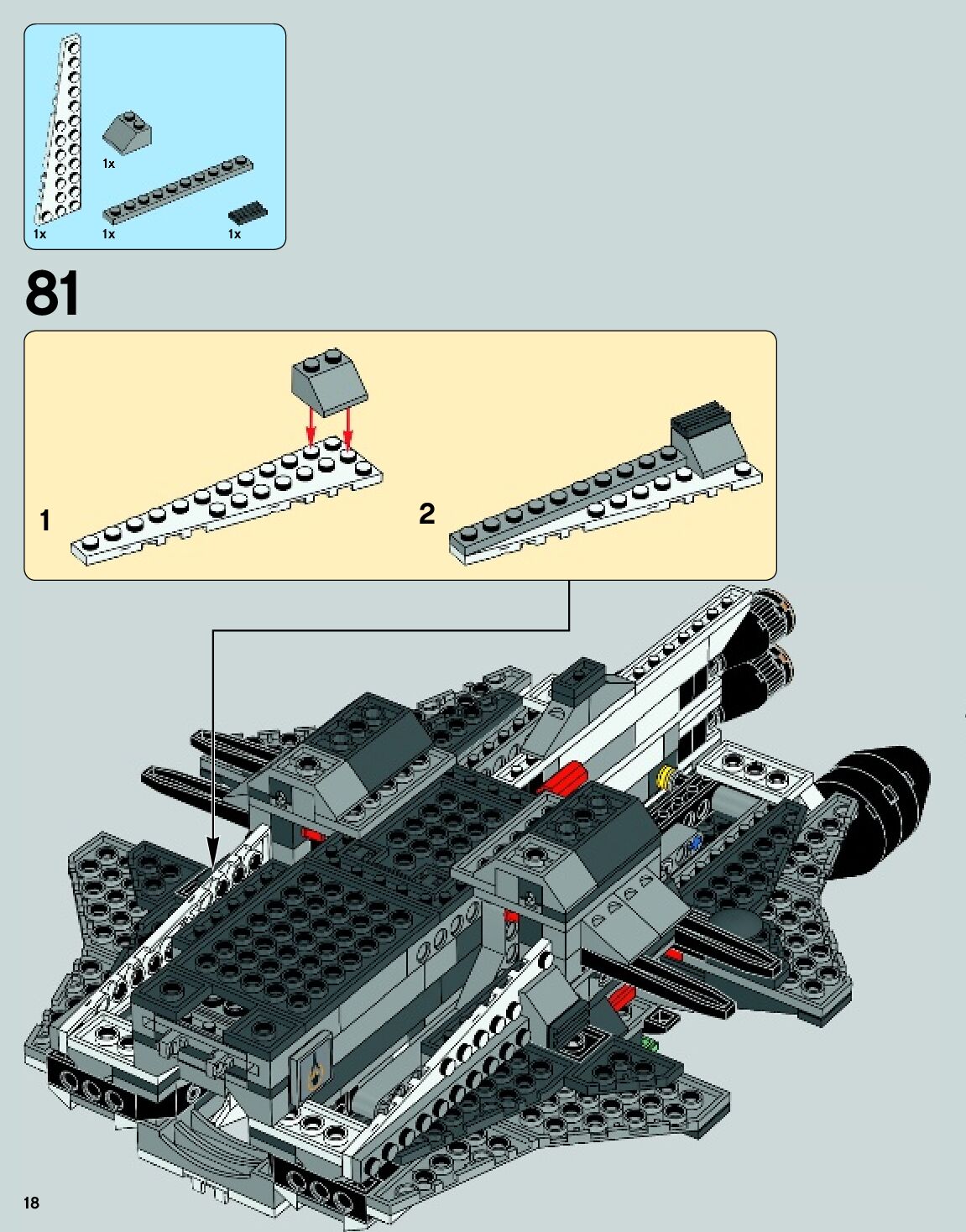 1x
1x
1x
1x

81

1

2

18