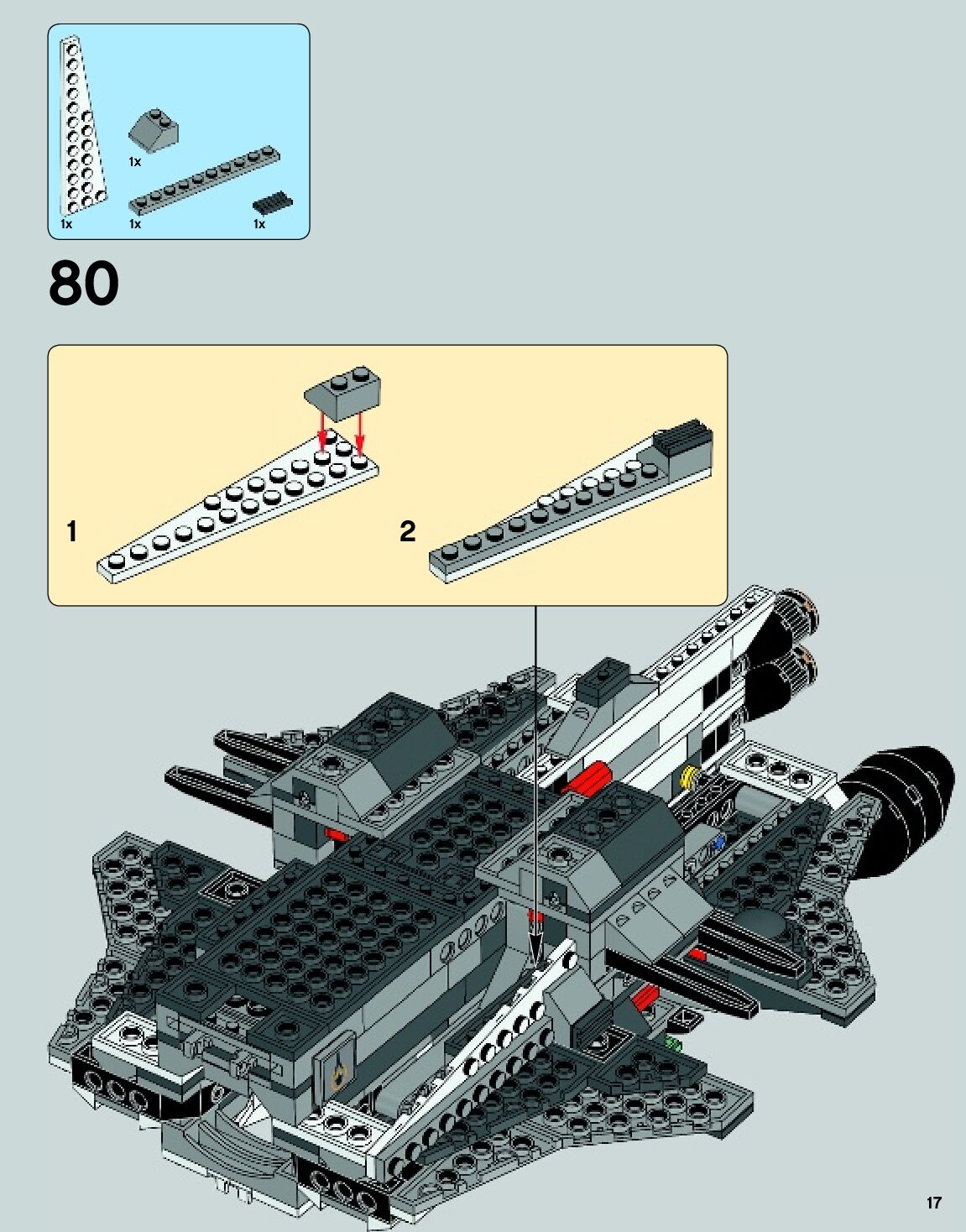 1x
1x
1x
1x

80

1
2

17