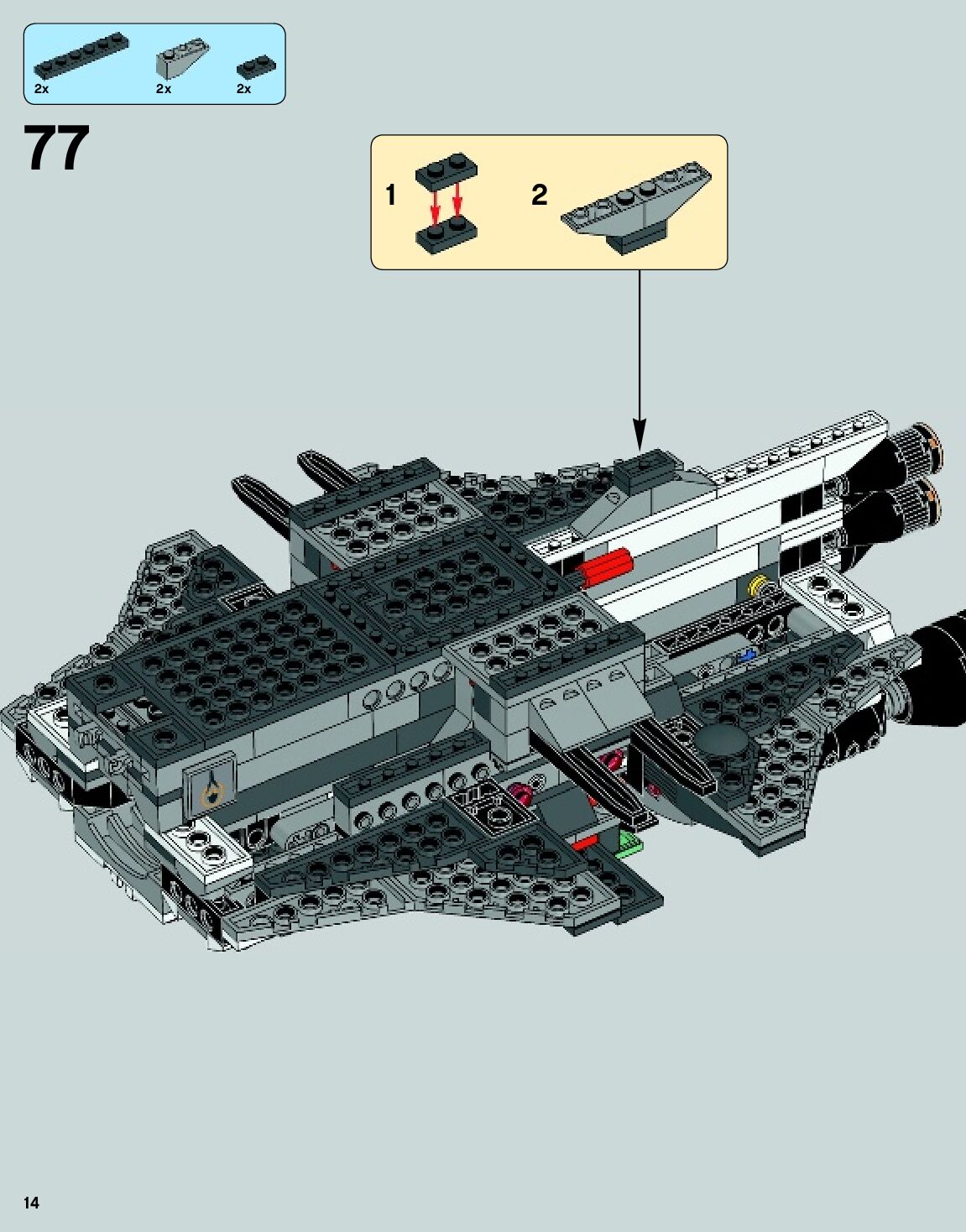 2x
2x
2x

77

1
2

14