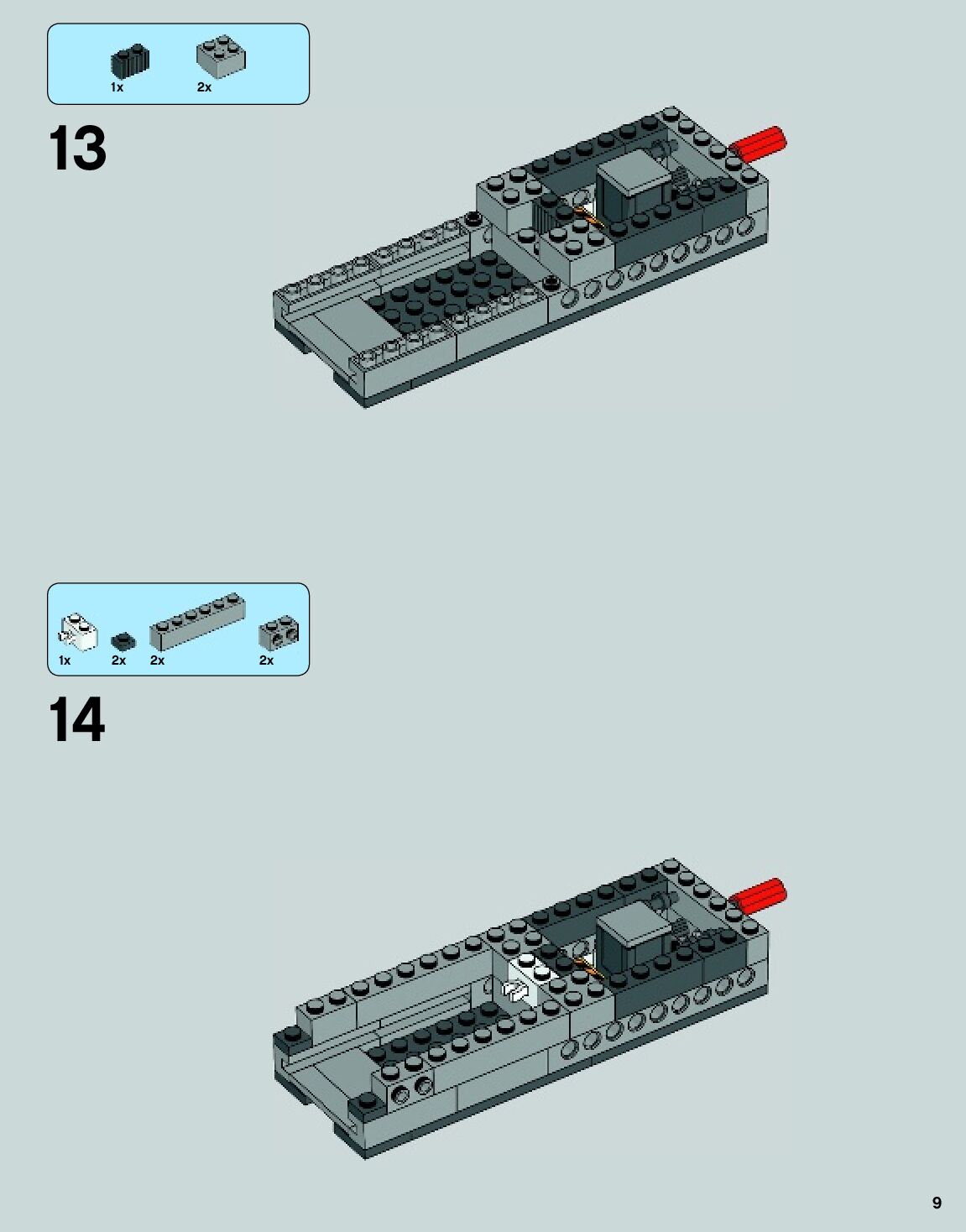 1x 2x

13

1x 2x 2x 2x

14

9