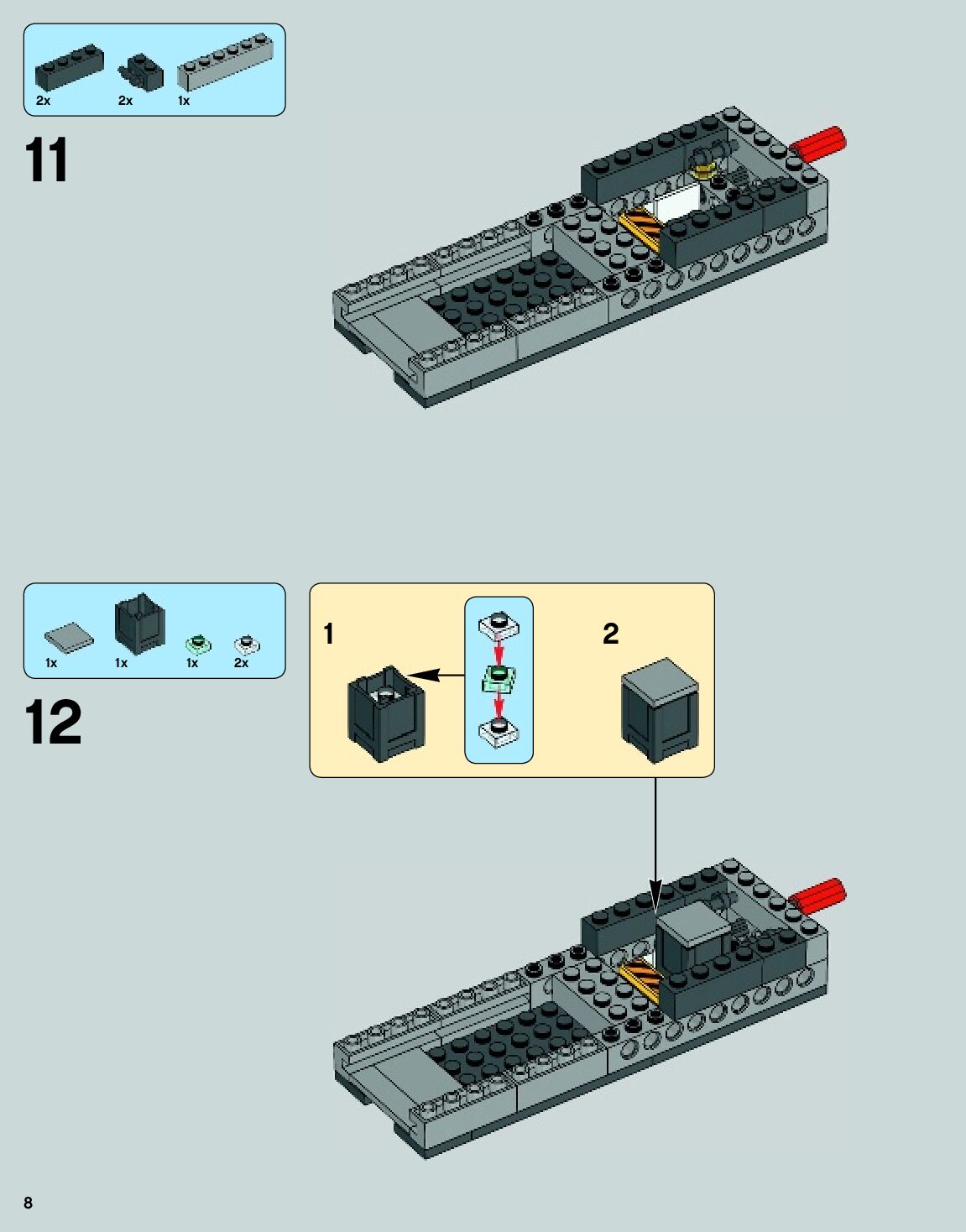 2x 2x 1x

11

1x 1x 1x 2x

12

1

2

8