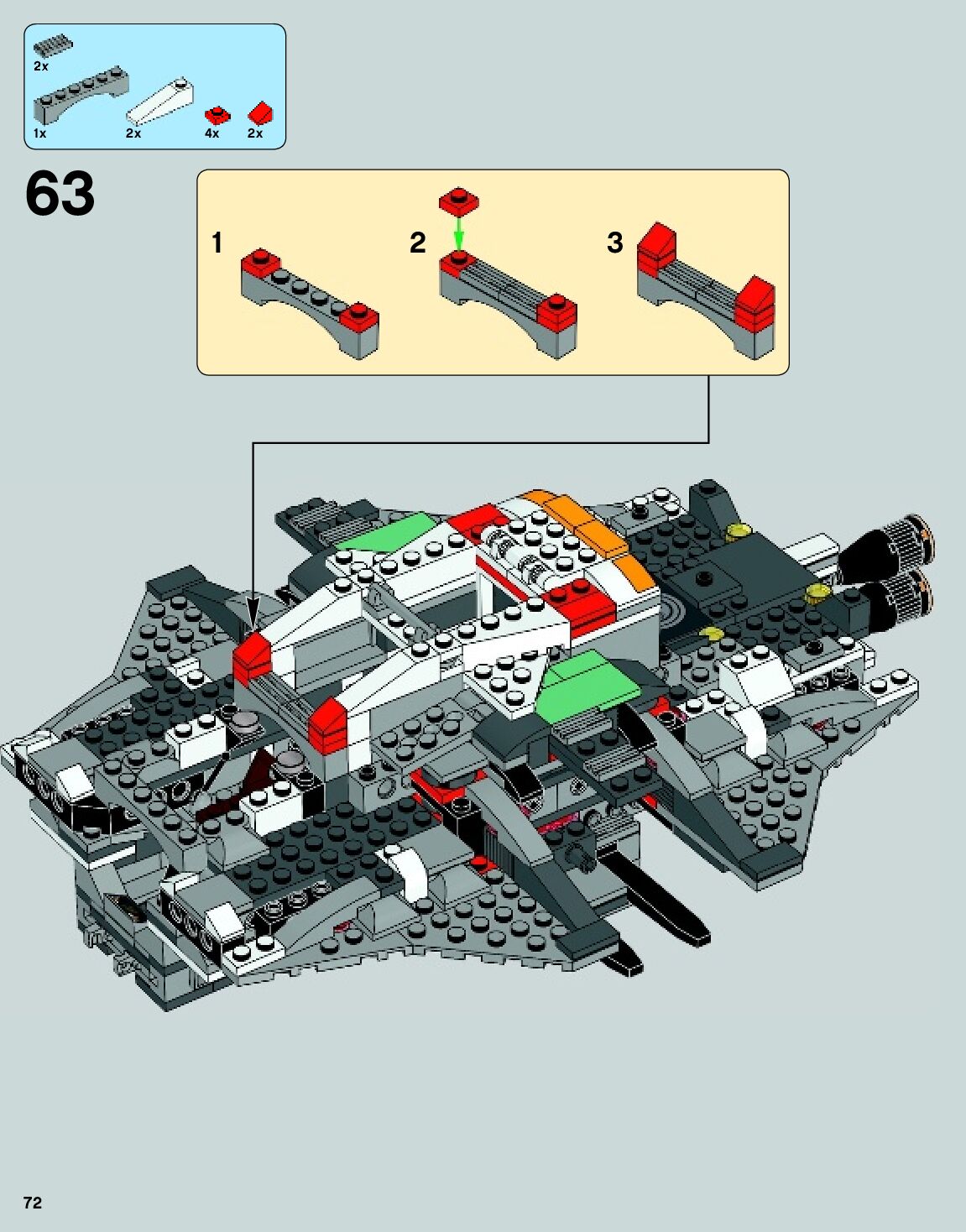 2x
1x
2x
4x
2x

63

1
2
3

72