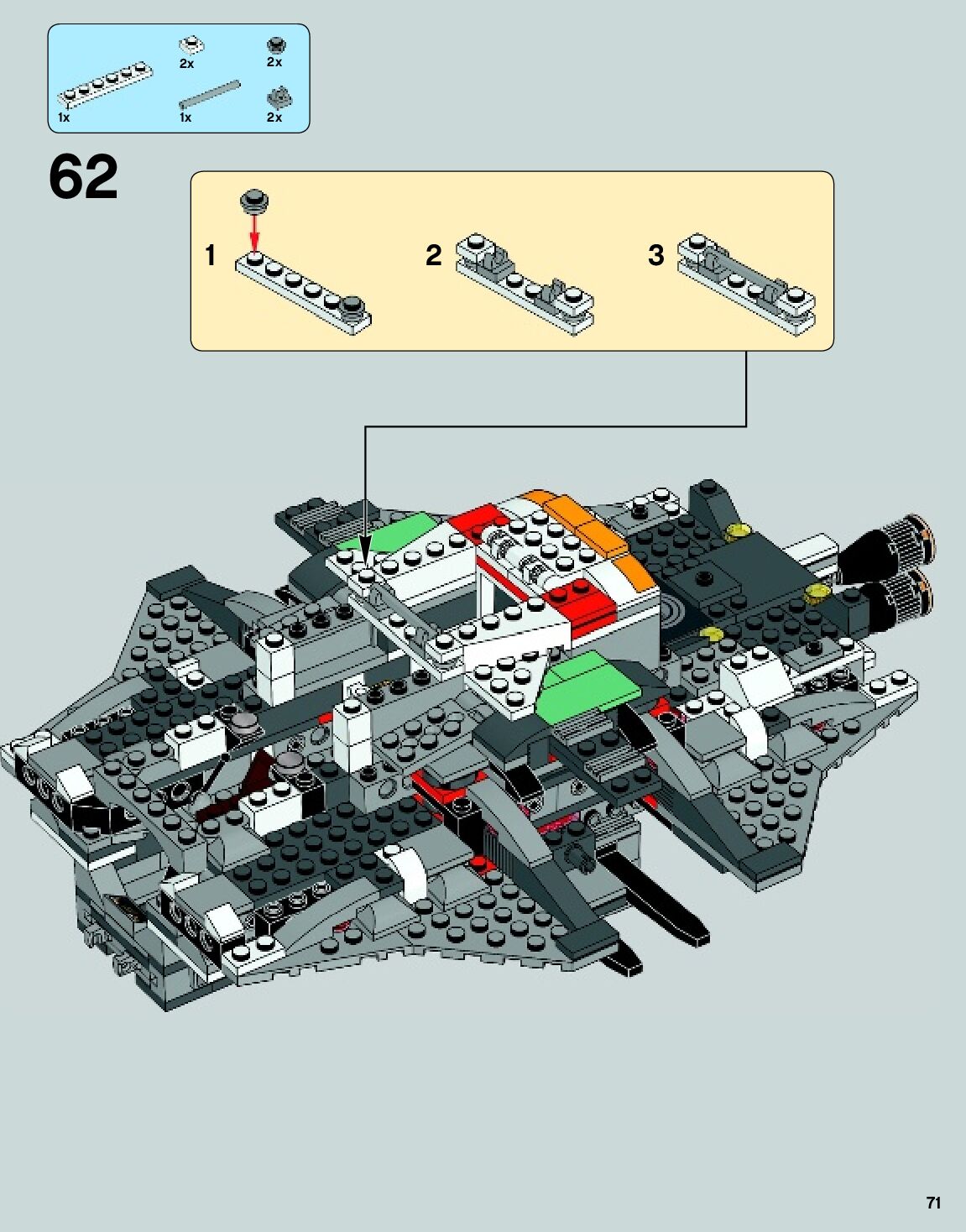 2x
2x
1x
1x
2x

62

1
2
3

71