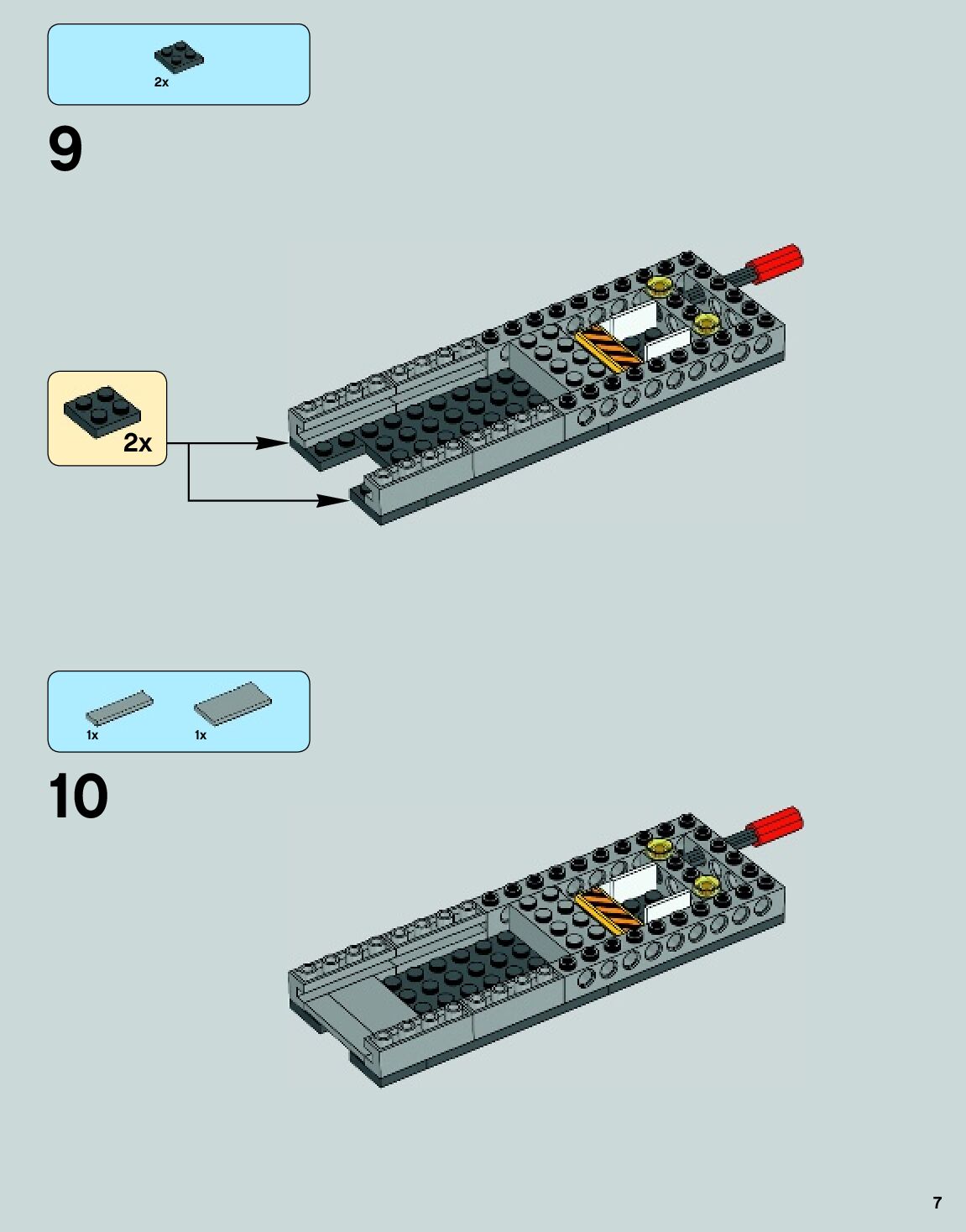 2x

9

2x

1x
1x

10

7