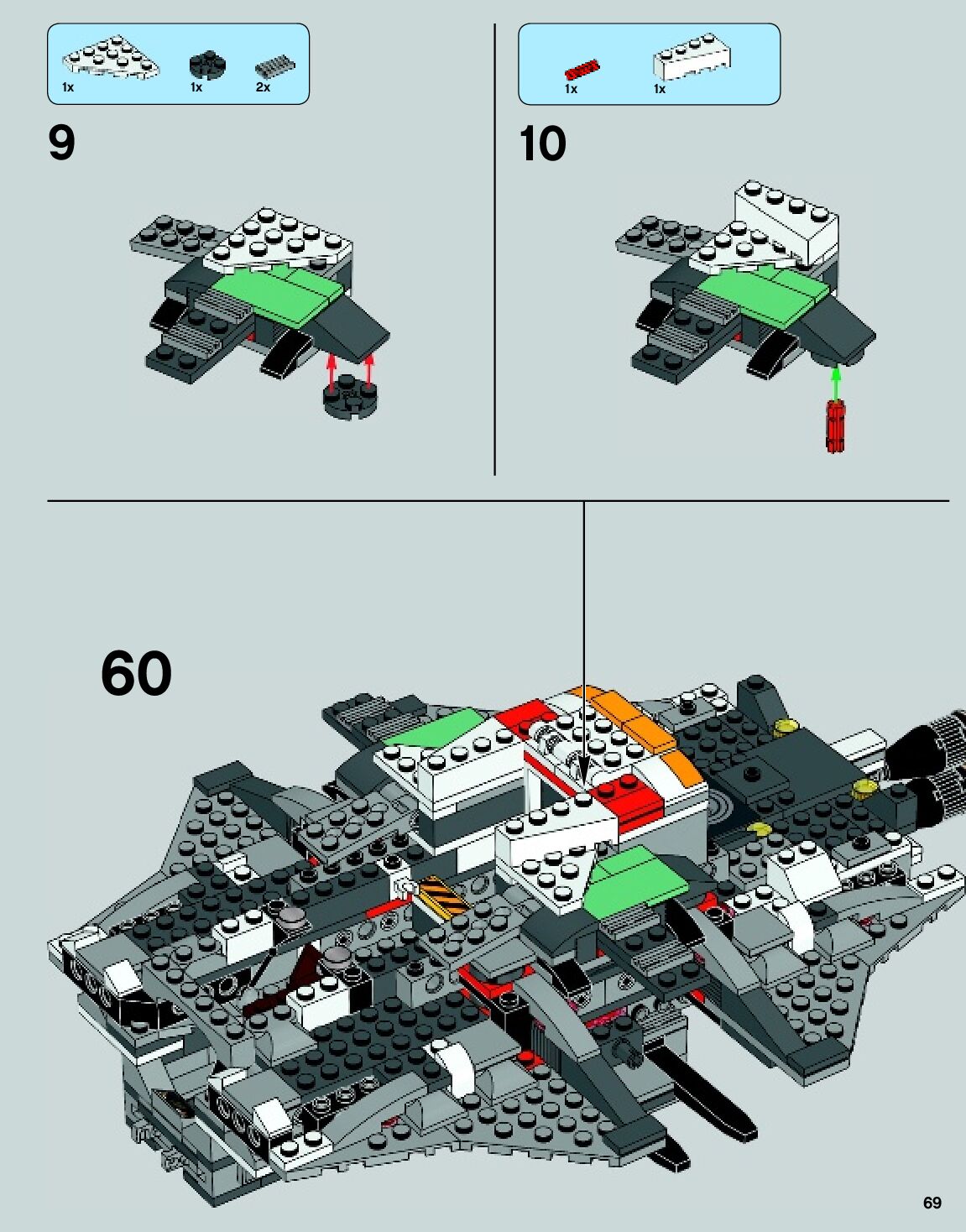 1x 1x 2x

9

1x 1x

10

60

69