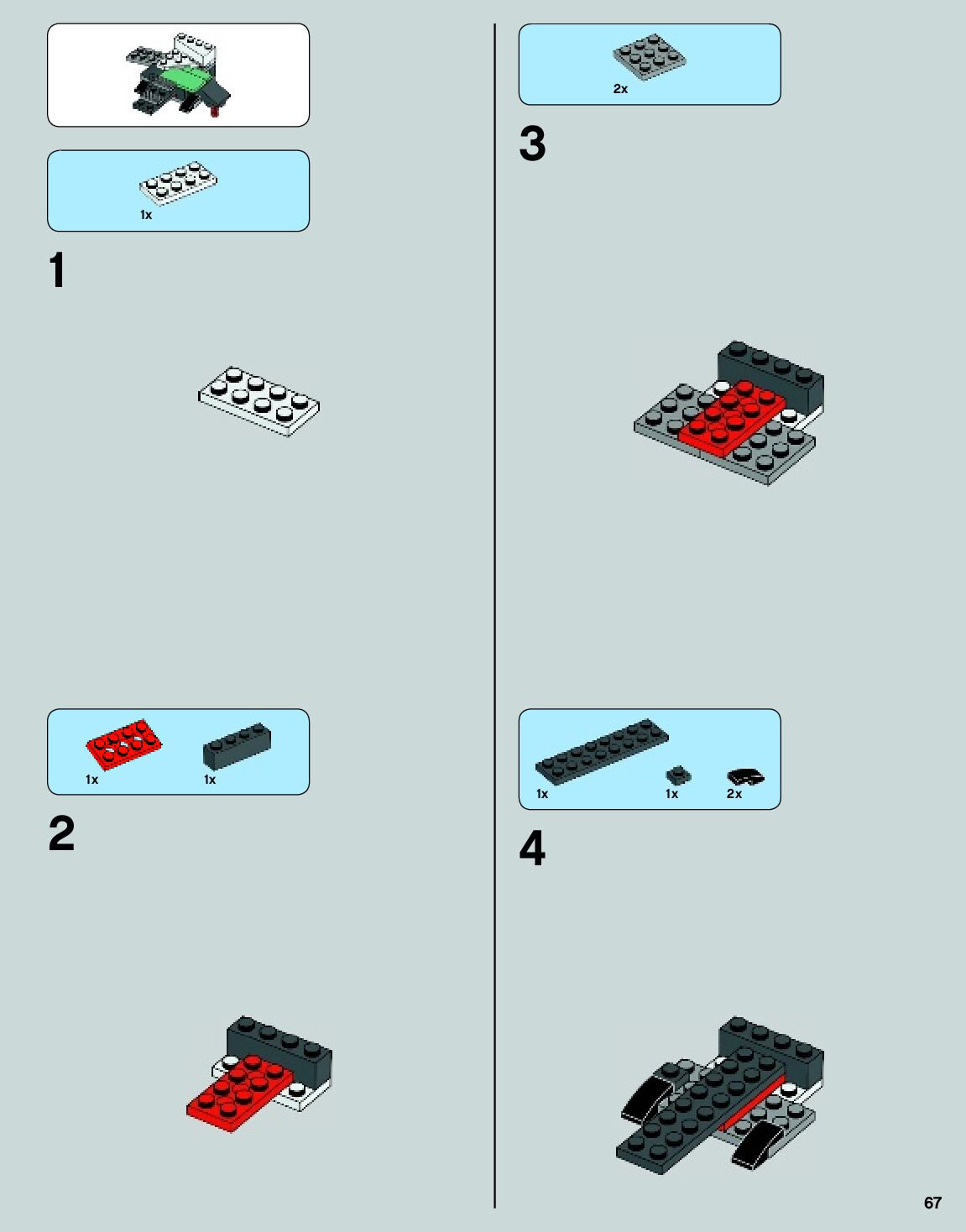 1x

1

1x
1x

2

2x

3

1x
1x
2x

4

67