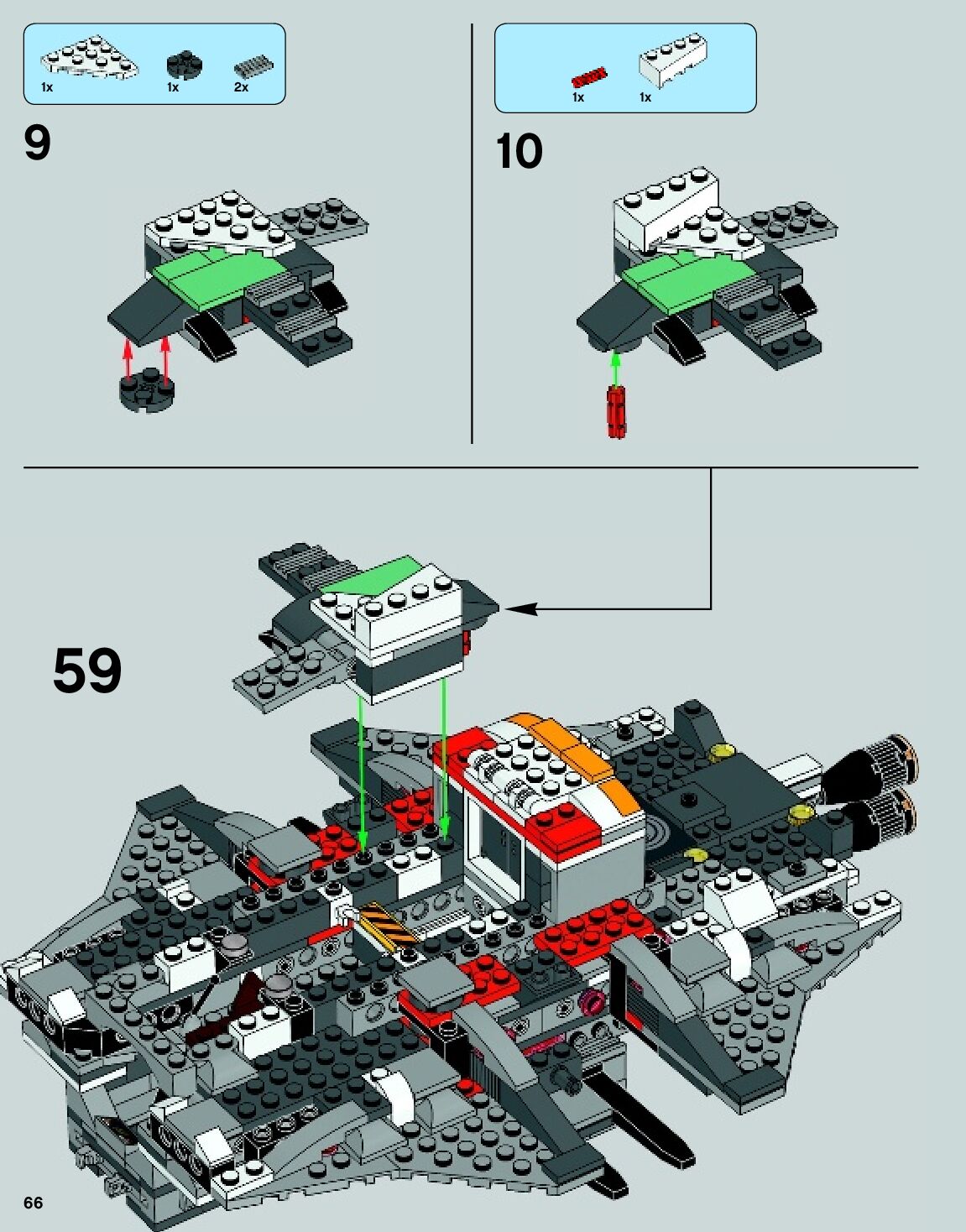 1x
1x
2x

9

1x
1x

10

59

66