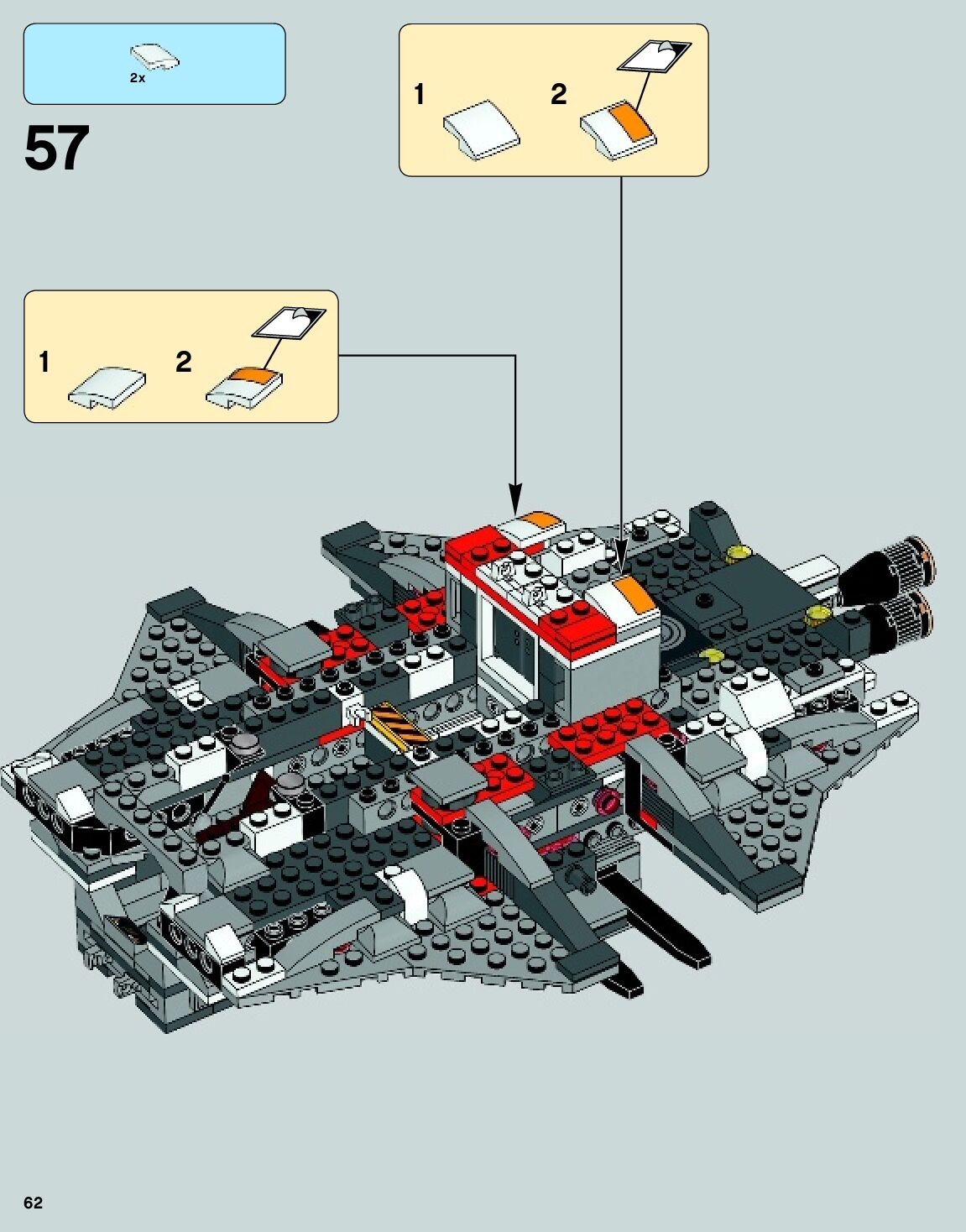 2x

57

1 2

1 2

62