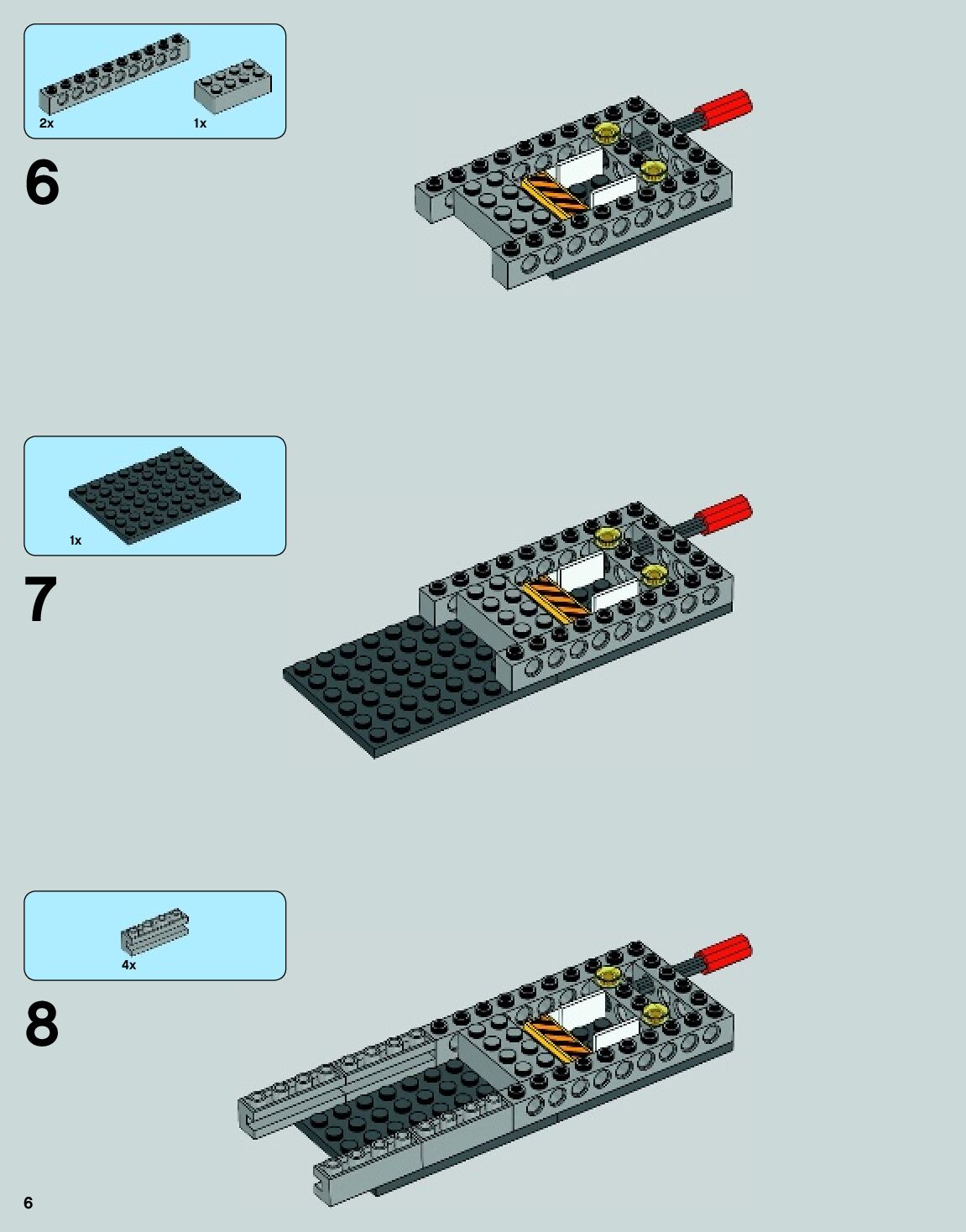 2x
1x

6

1x

7

4x

8

6