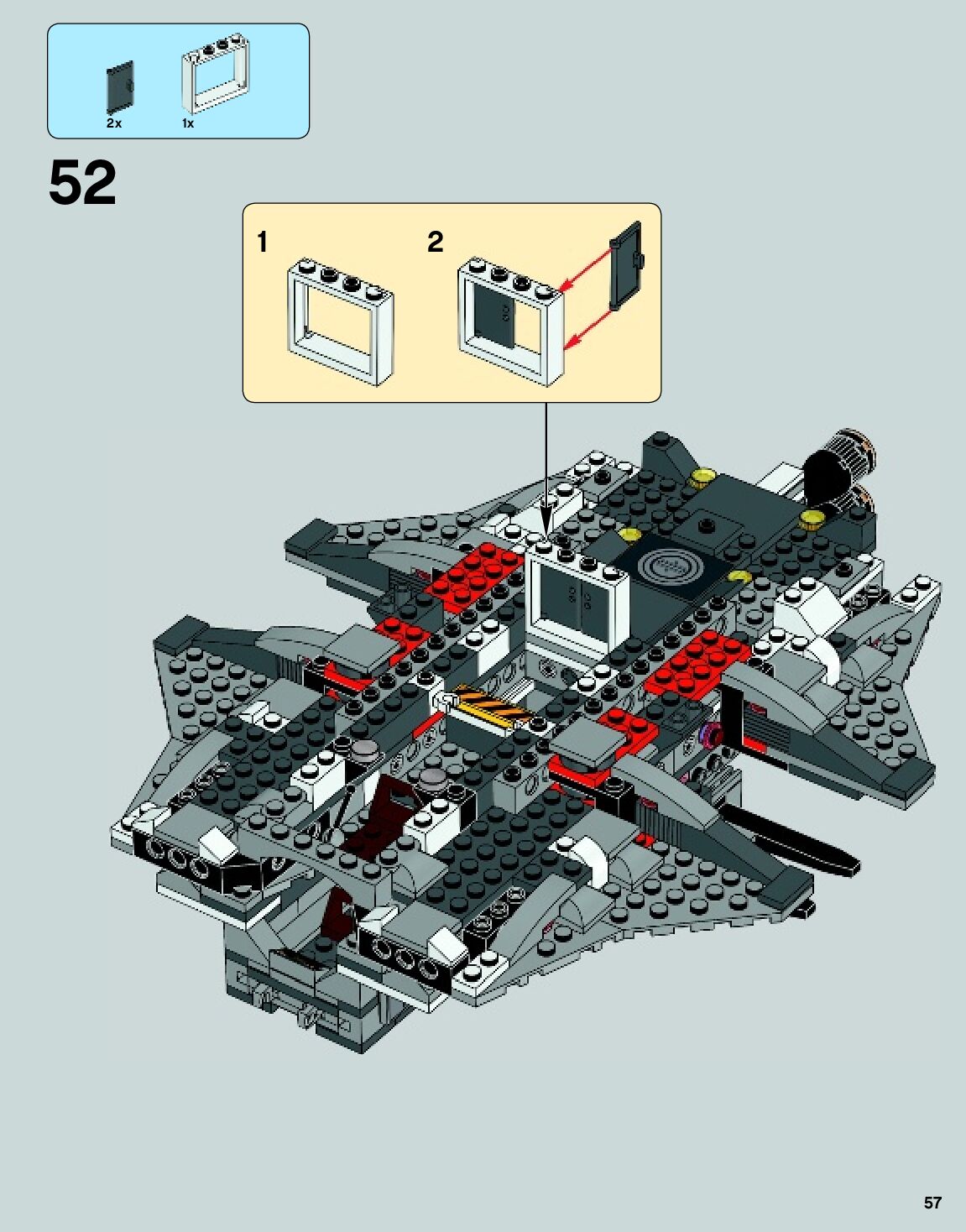 2x
1x

52

1
2

57