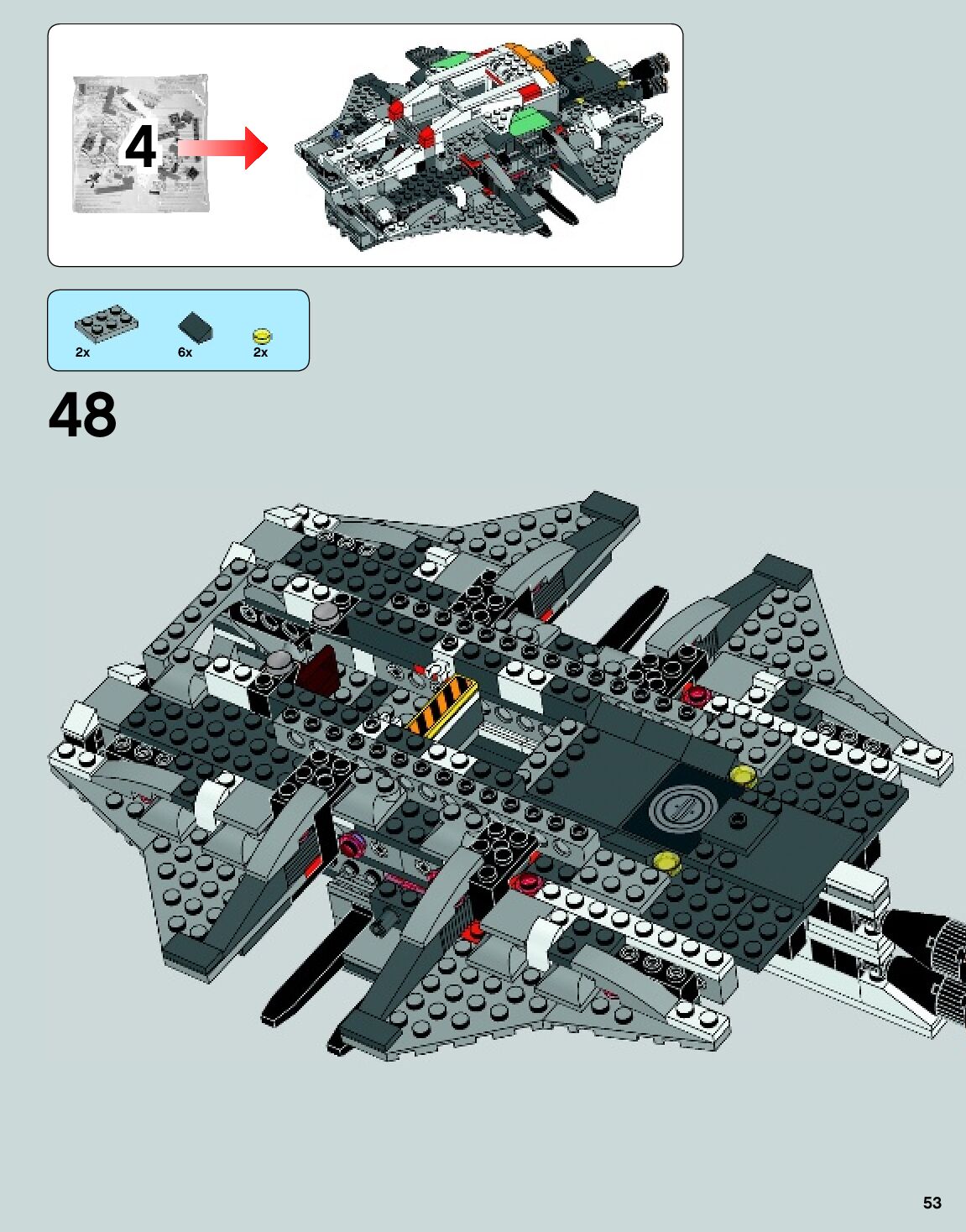 4

2x
6x
2x

48

53