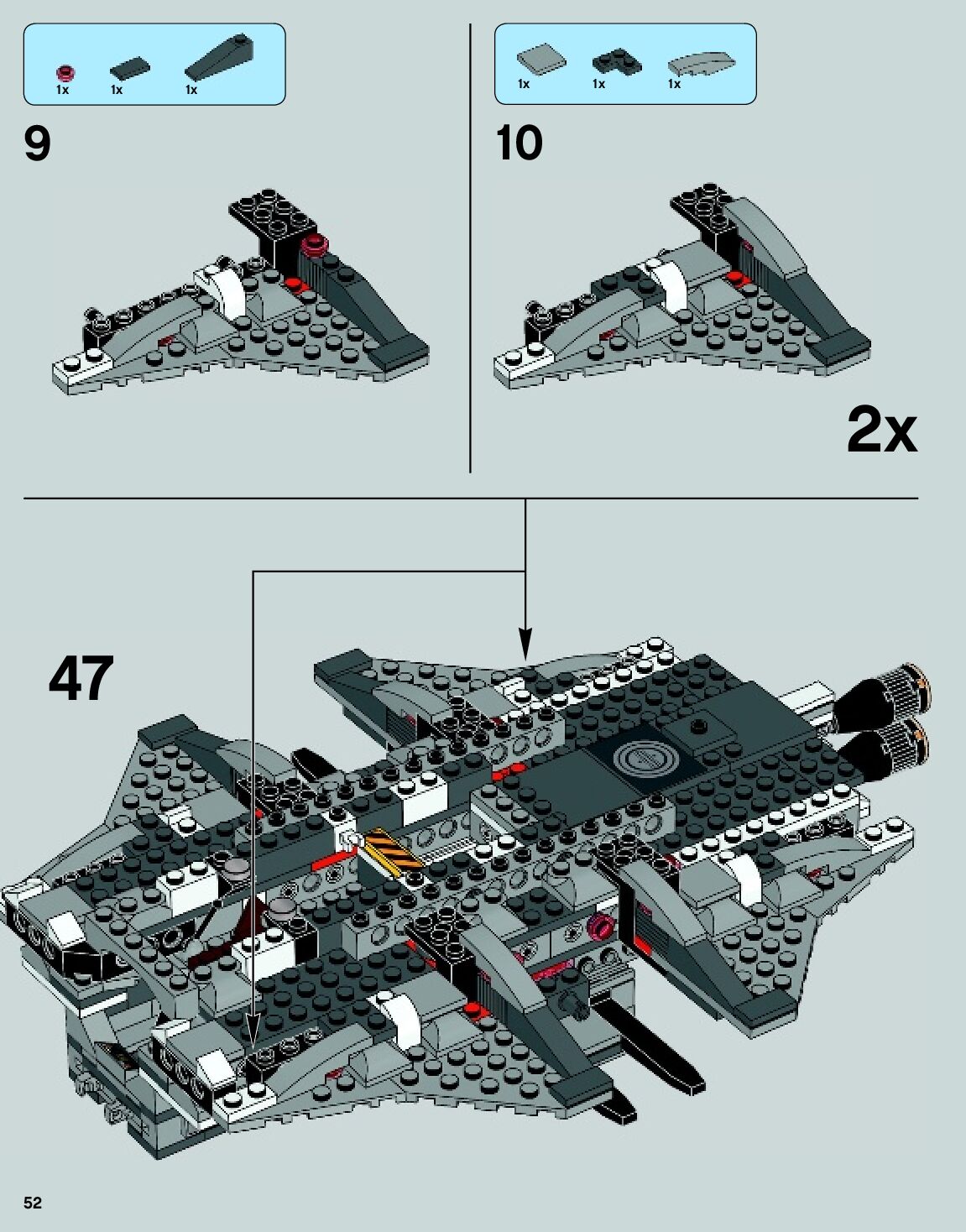 1x 1x 1x

9

1x 1x 1x

10

2x

47

52