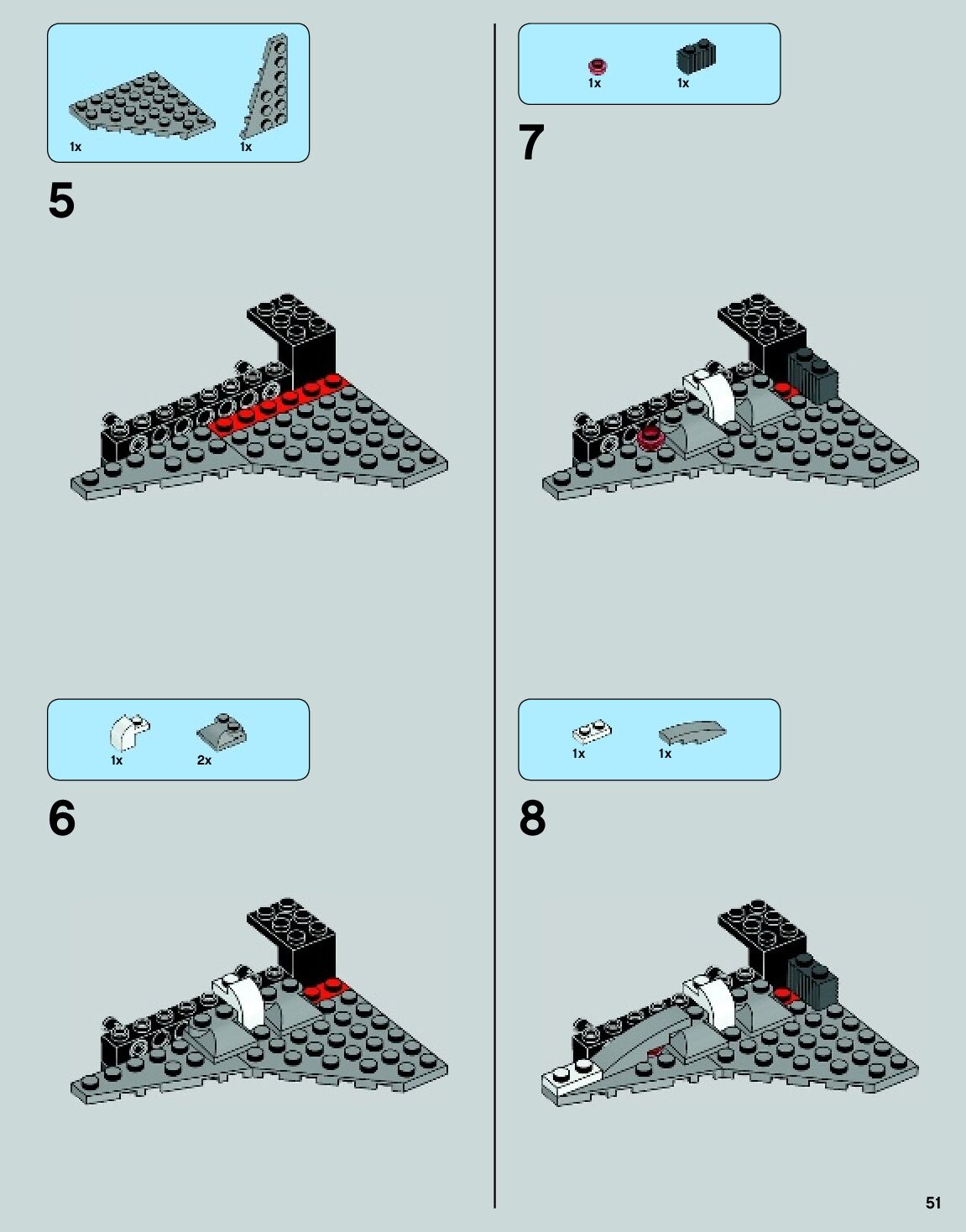 1x 1x

5

1x 2x

6

1x 1x

7

1x 1x

8

51