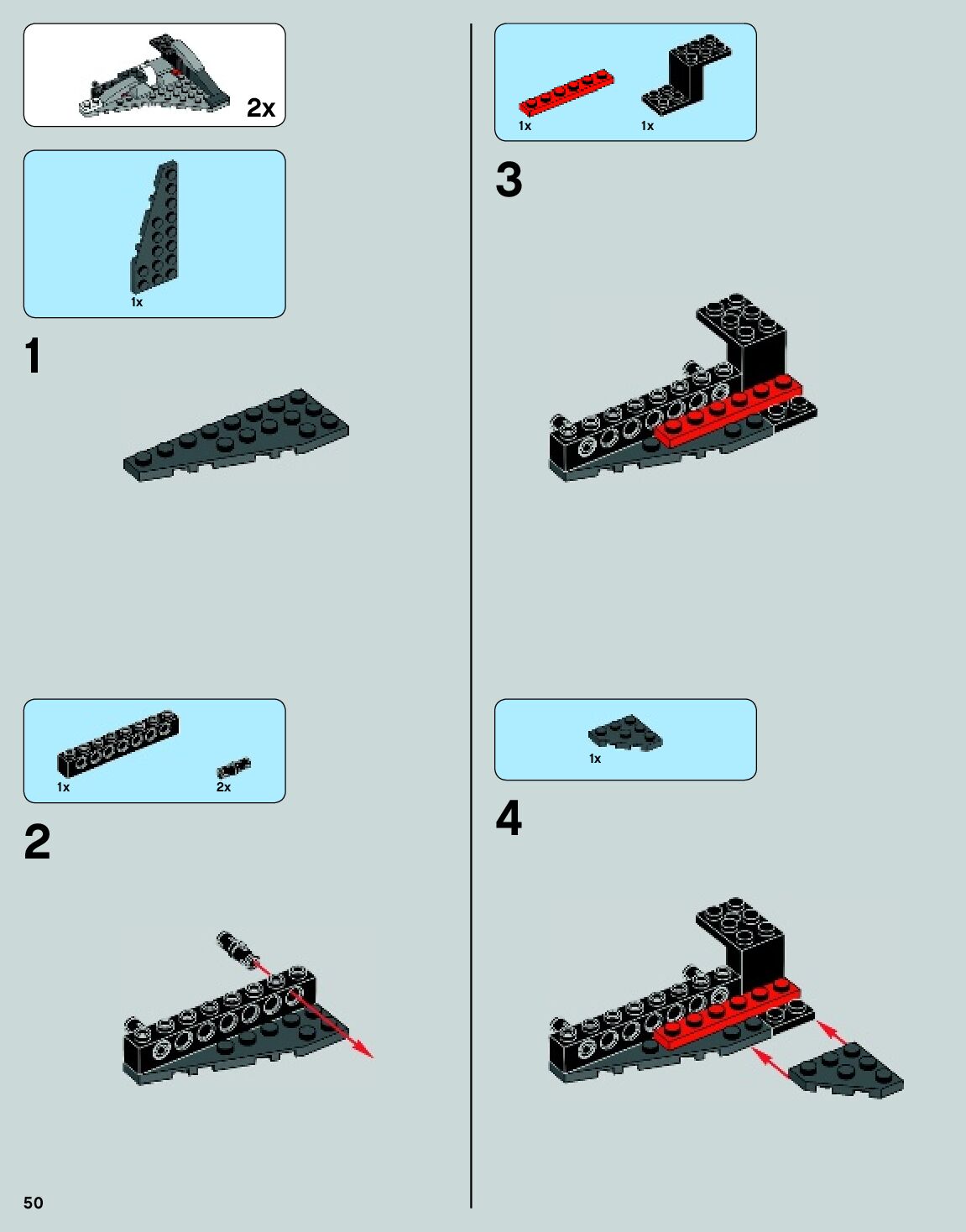 2x

1x

1

1x 2x

2

1x 1x

3

1x

4

50