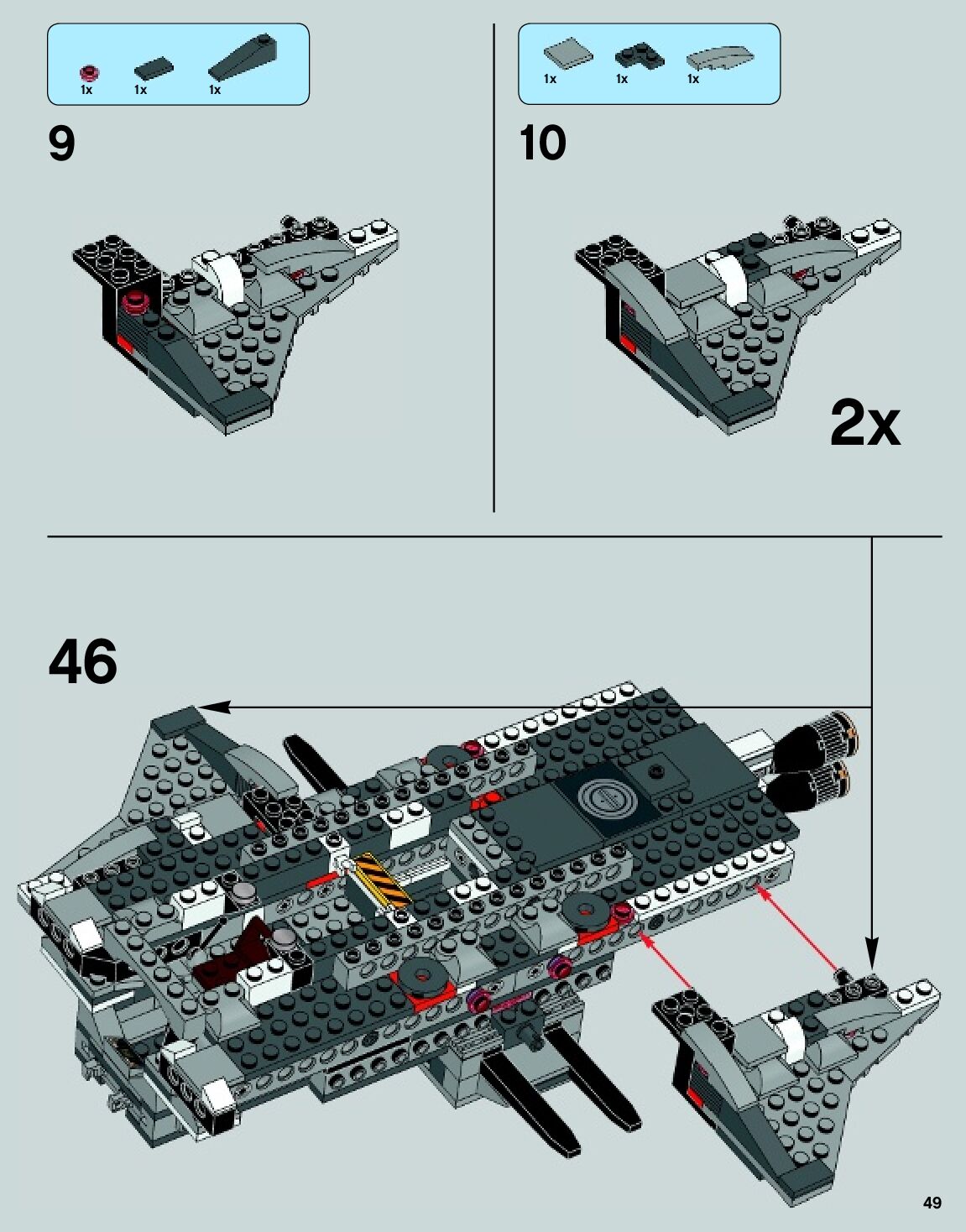 1x 1x 1x

9

1x 1x 1x

10

2x

46

49