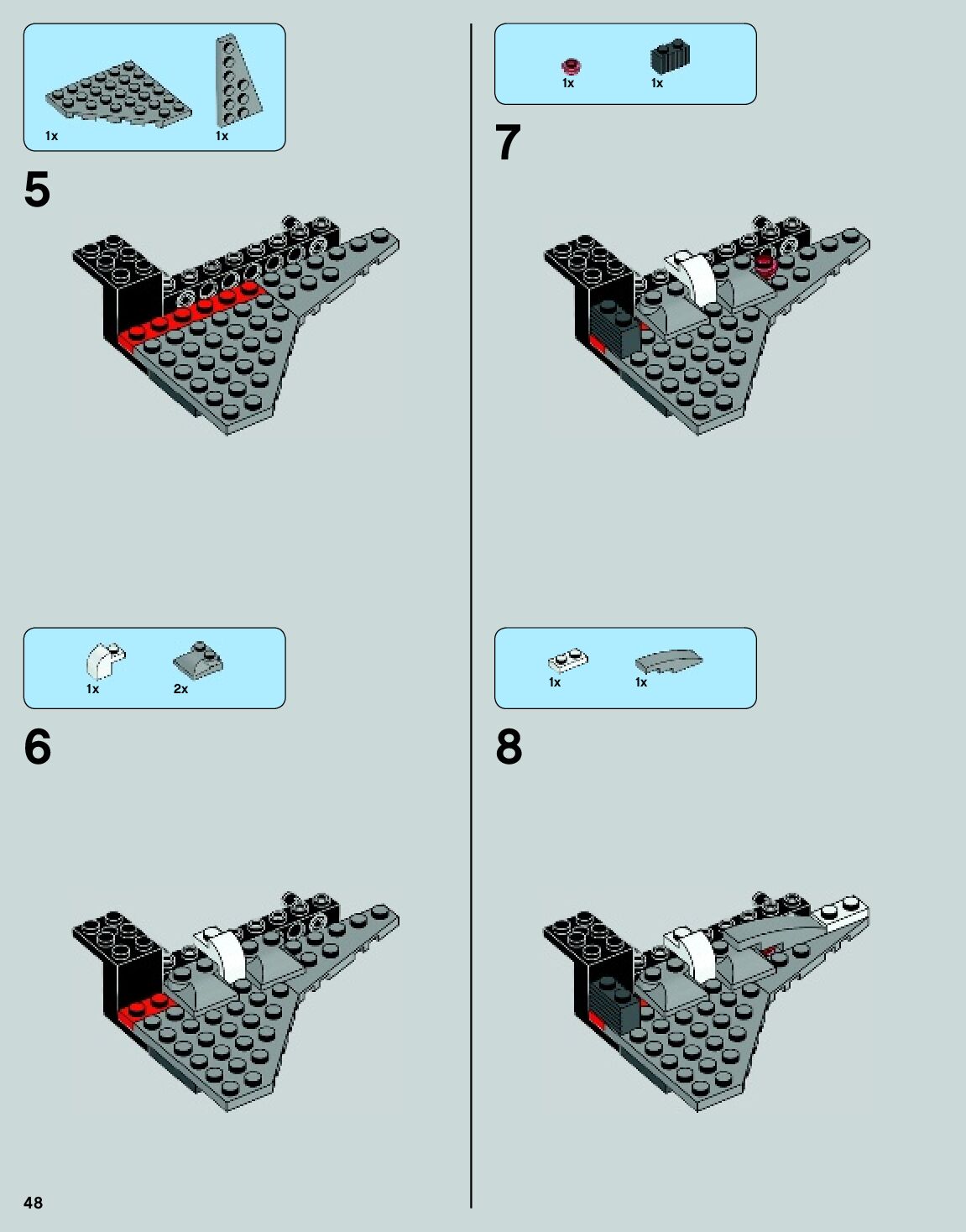 1x 1x

5

1x 2x

6

1x 1x

7

1x 1x

8

48