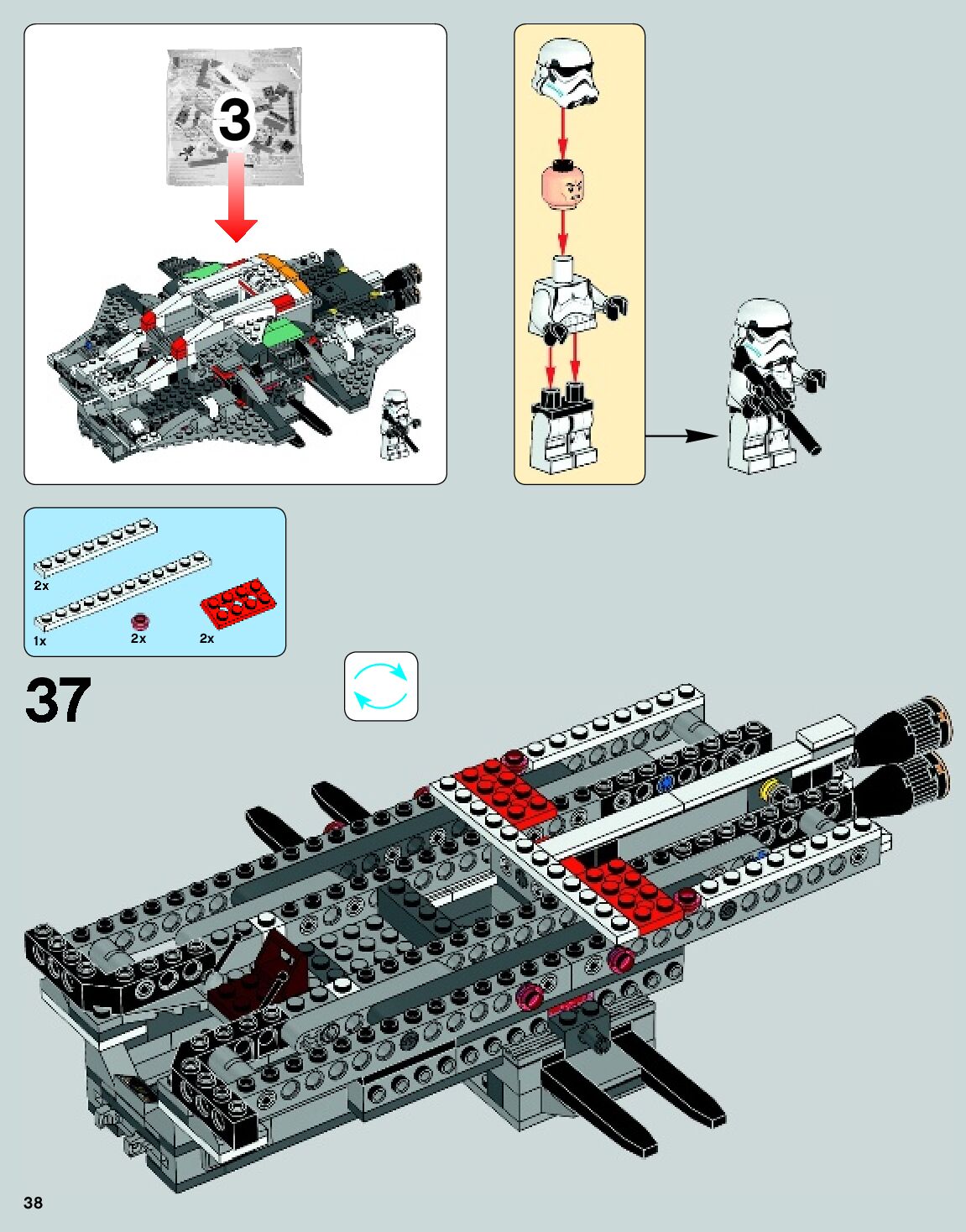 3

2x
1x
2x
2x

37

38