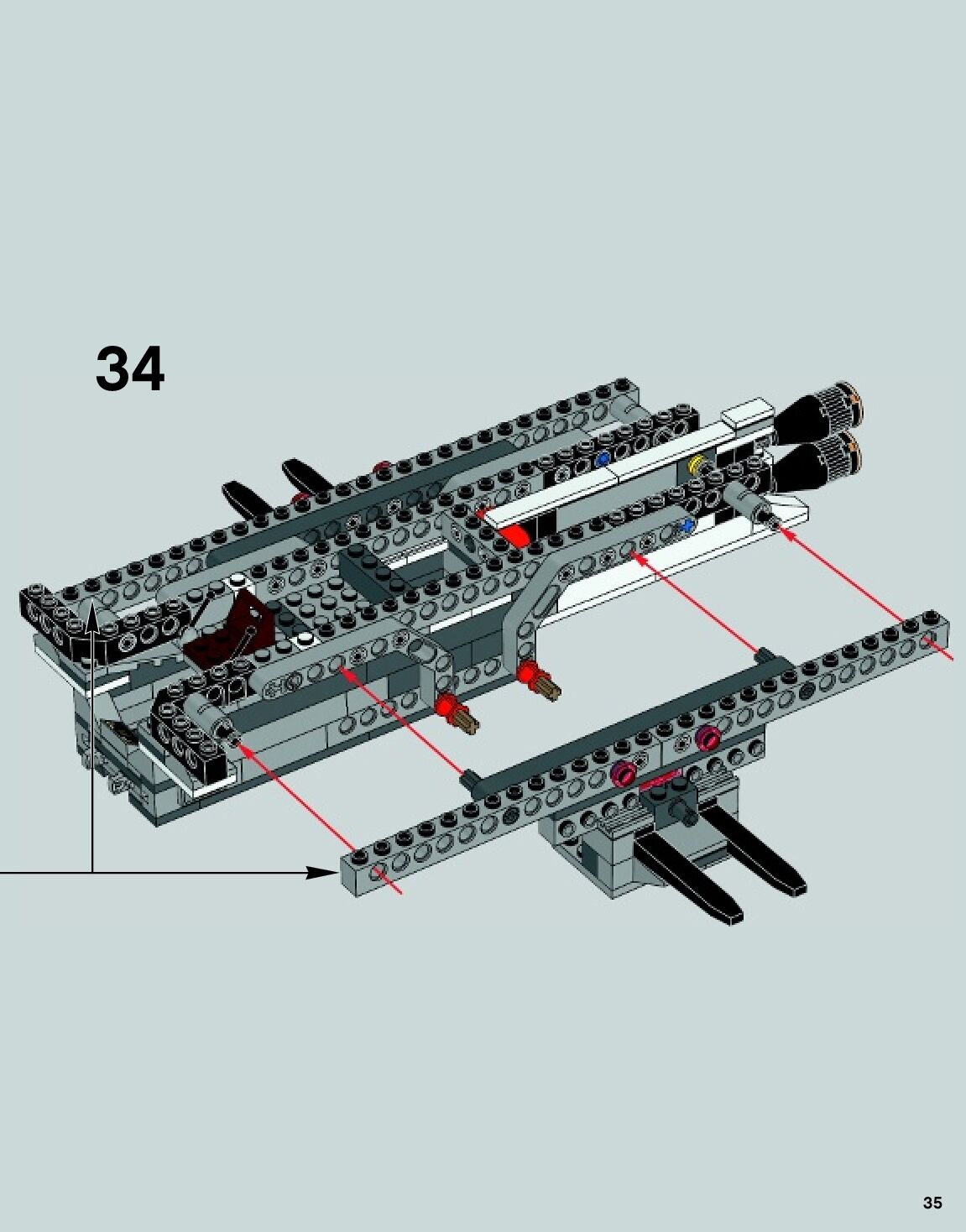 34

35