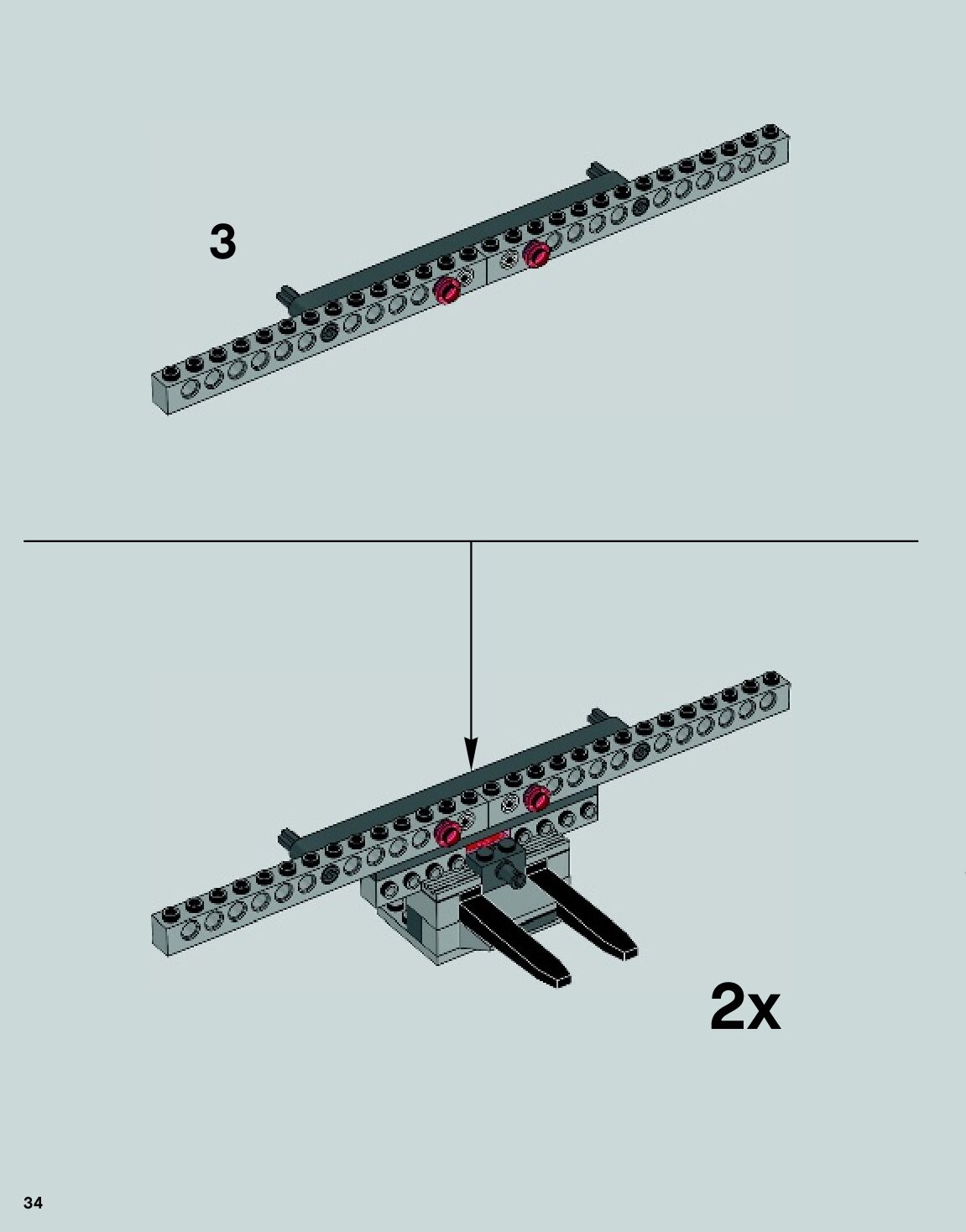 3

2x

34