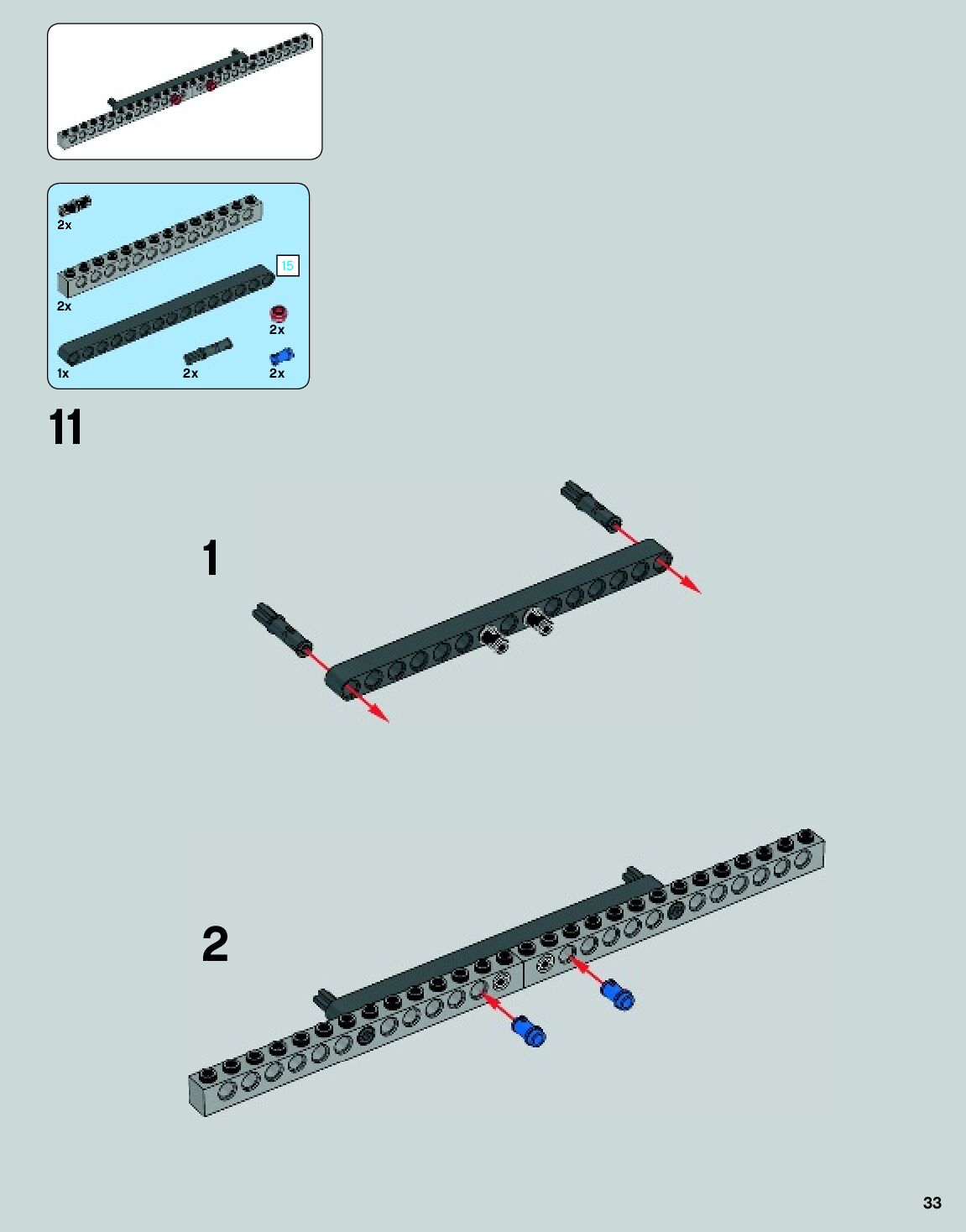 2x
15
2x
2x
1x
2x
2x

11

1

2

33