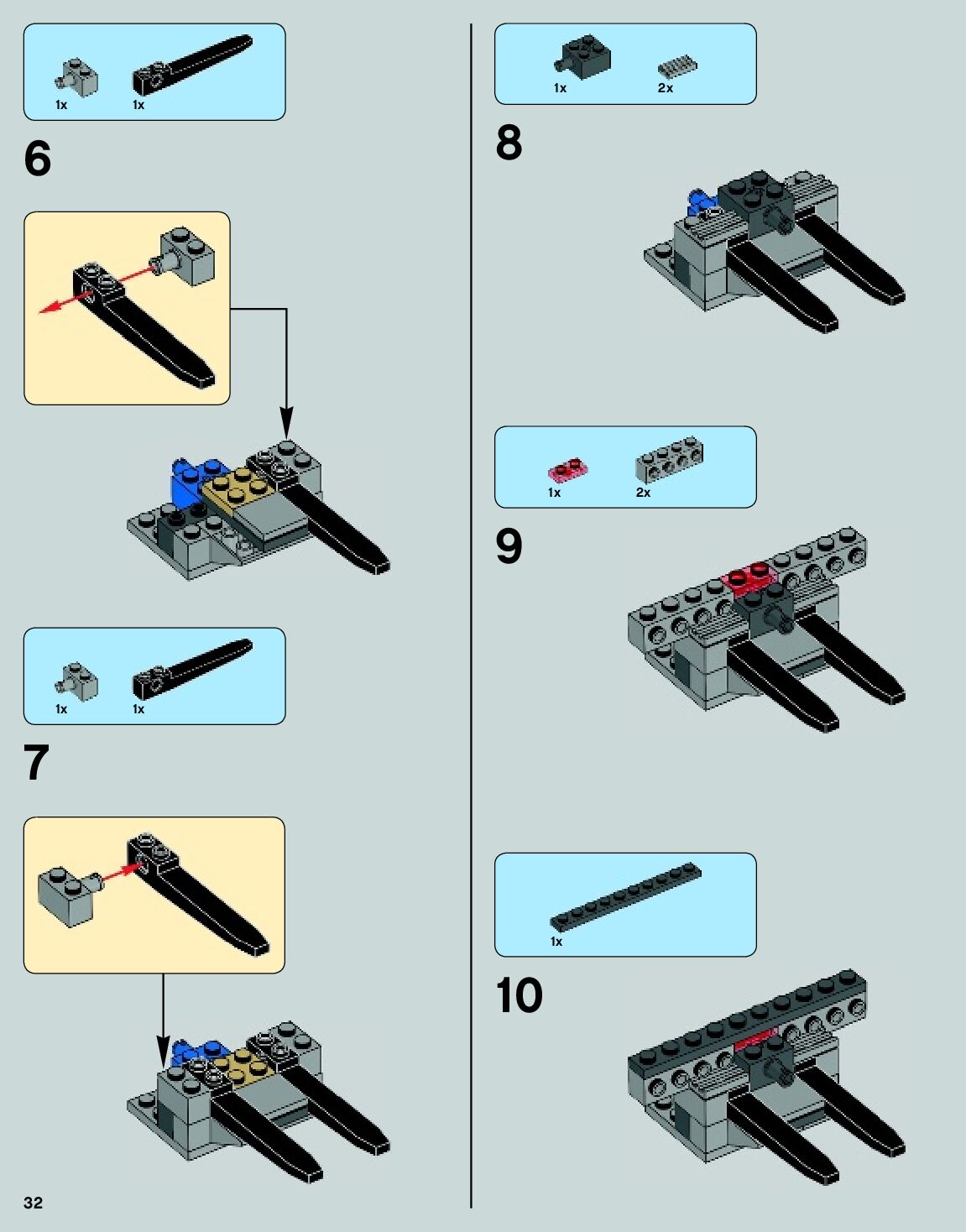 1x 1x

6

1x 1x

7

32

1x 2x

8

1x 2x

9

1x

10