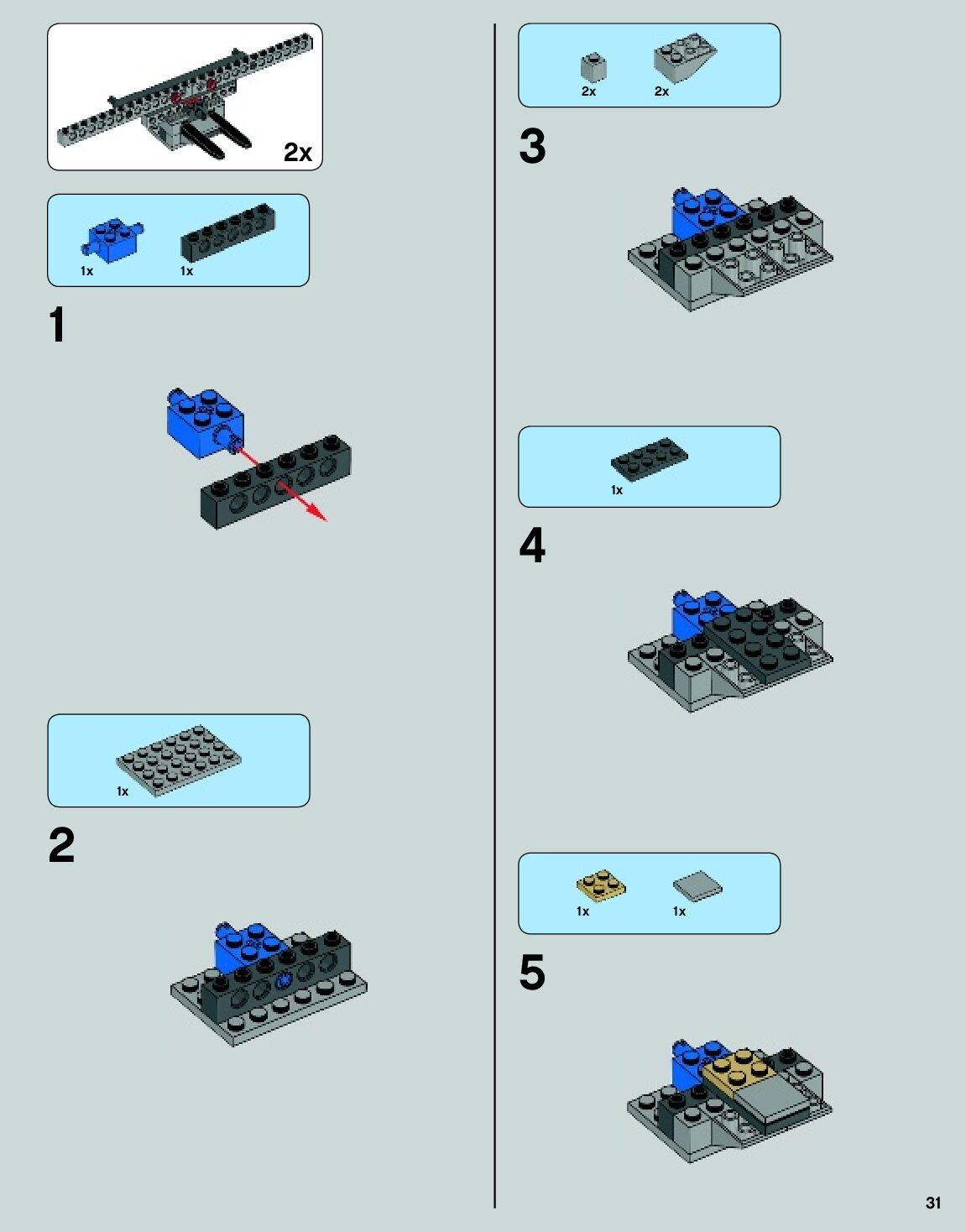 2x

1x 1x

1

1x

2

2x 2x

3

1x

4

1x 1x

5

31