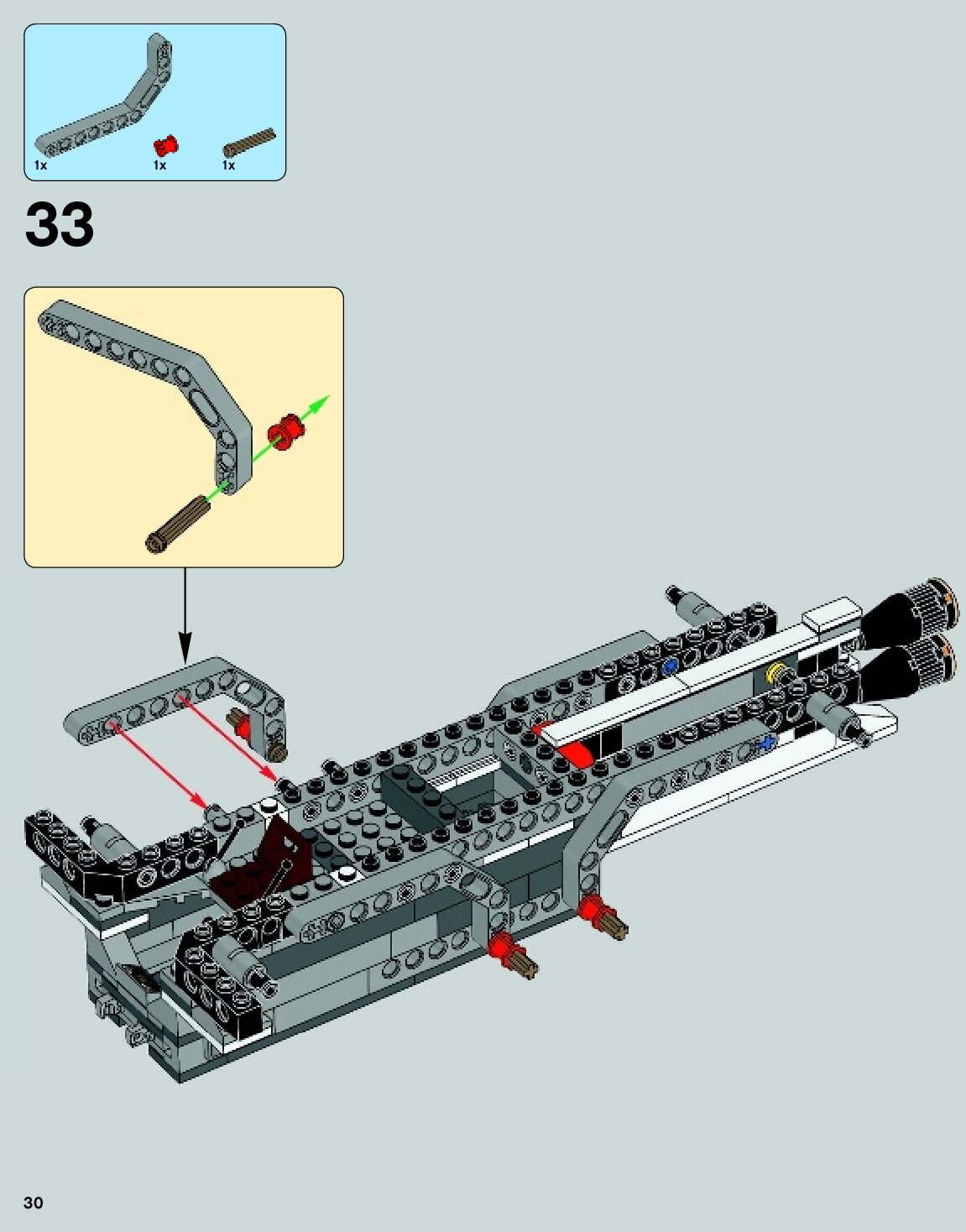 1x 1x 1x

33

30