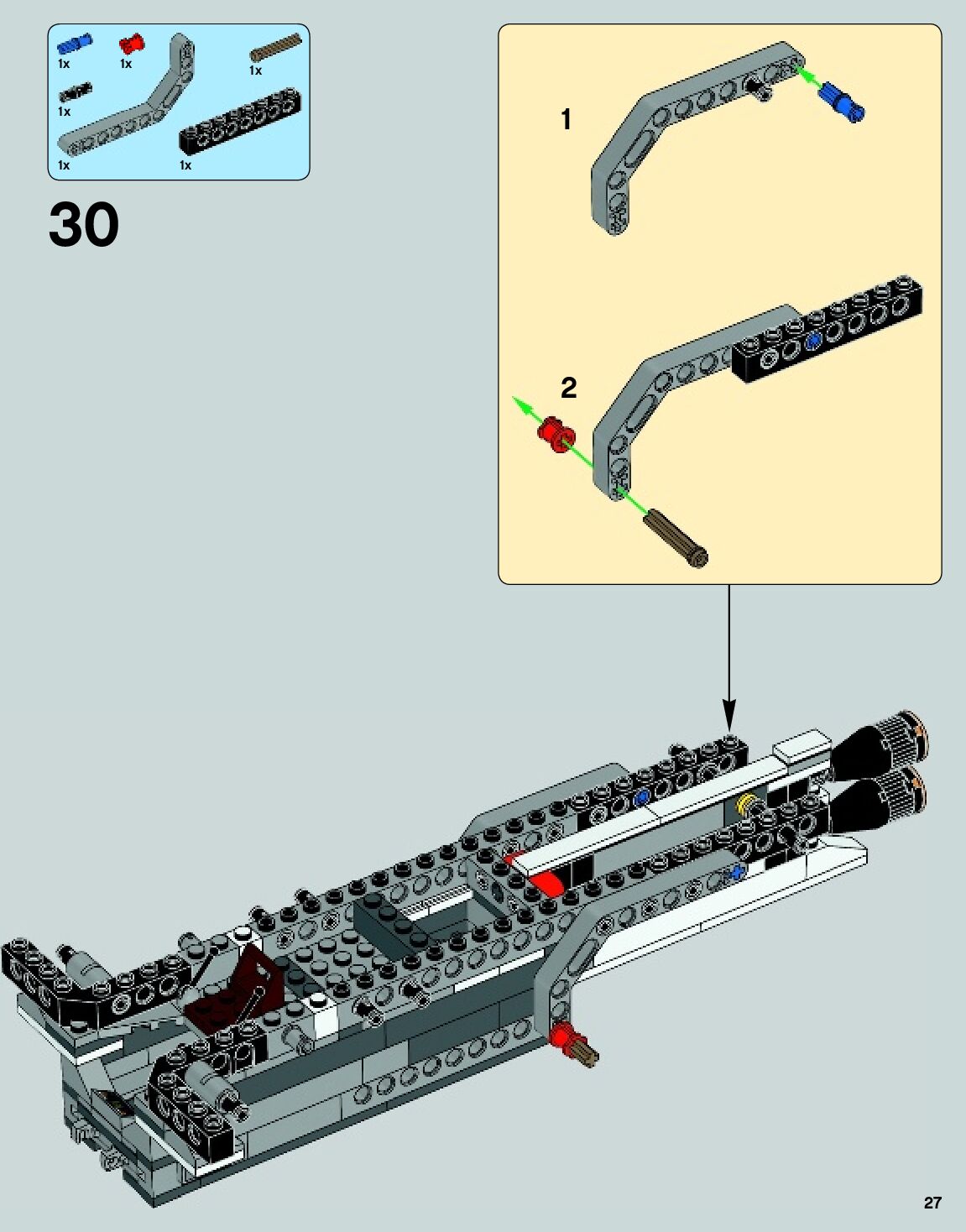 1x 1x 1x
1x
1x 1x

30

1

2

27