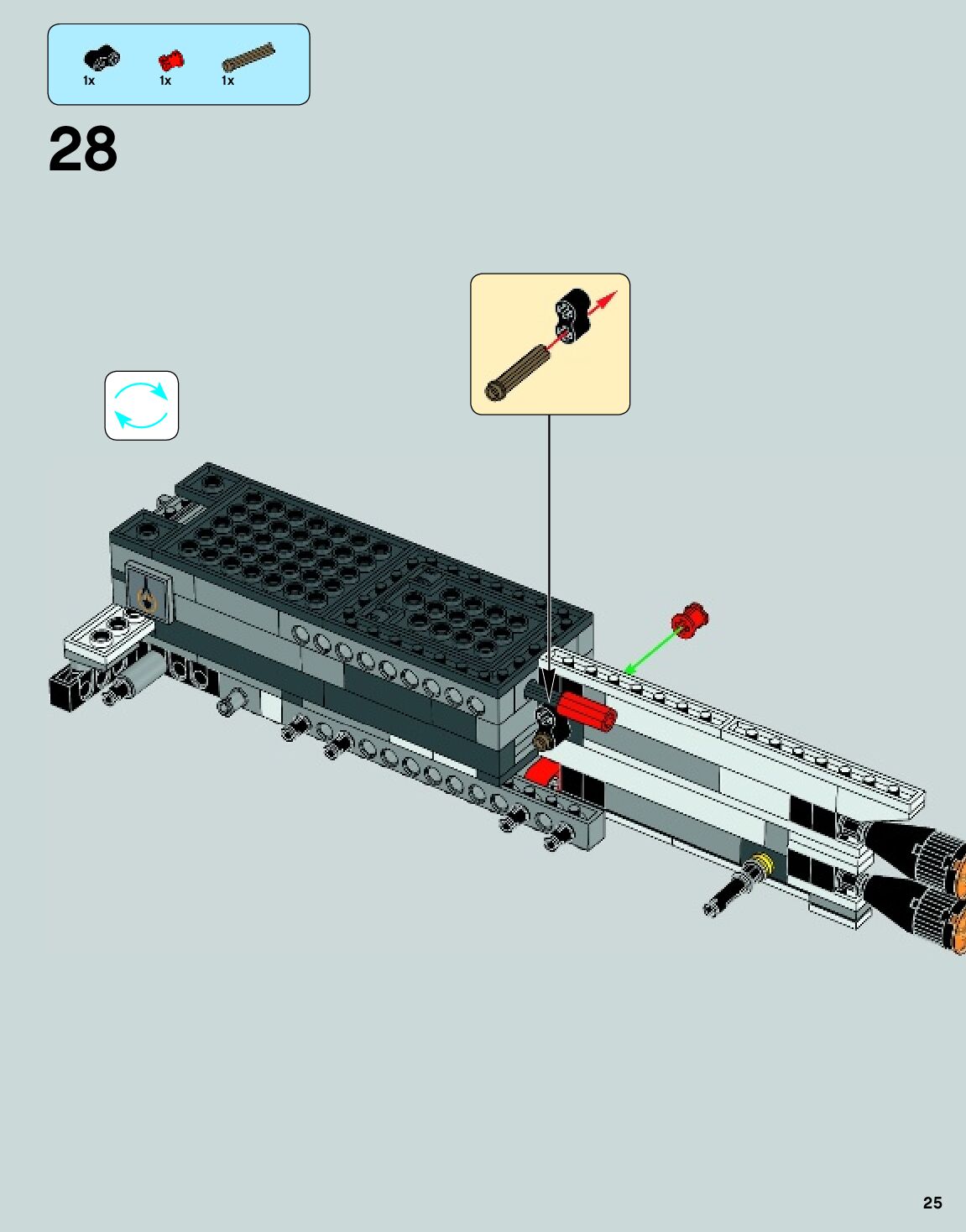 1x 1x 1x

28

25