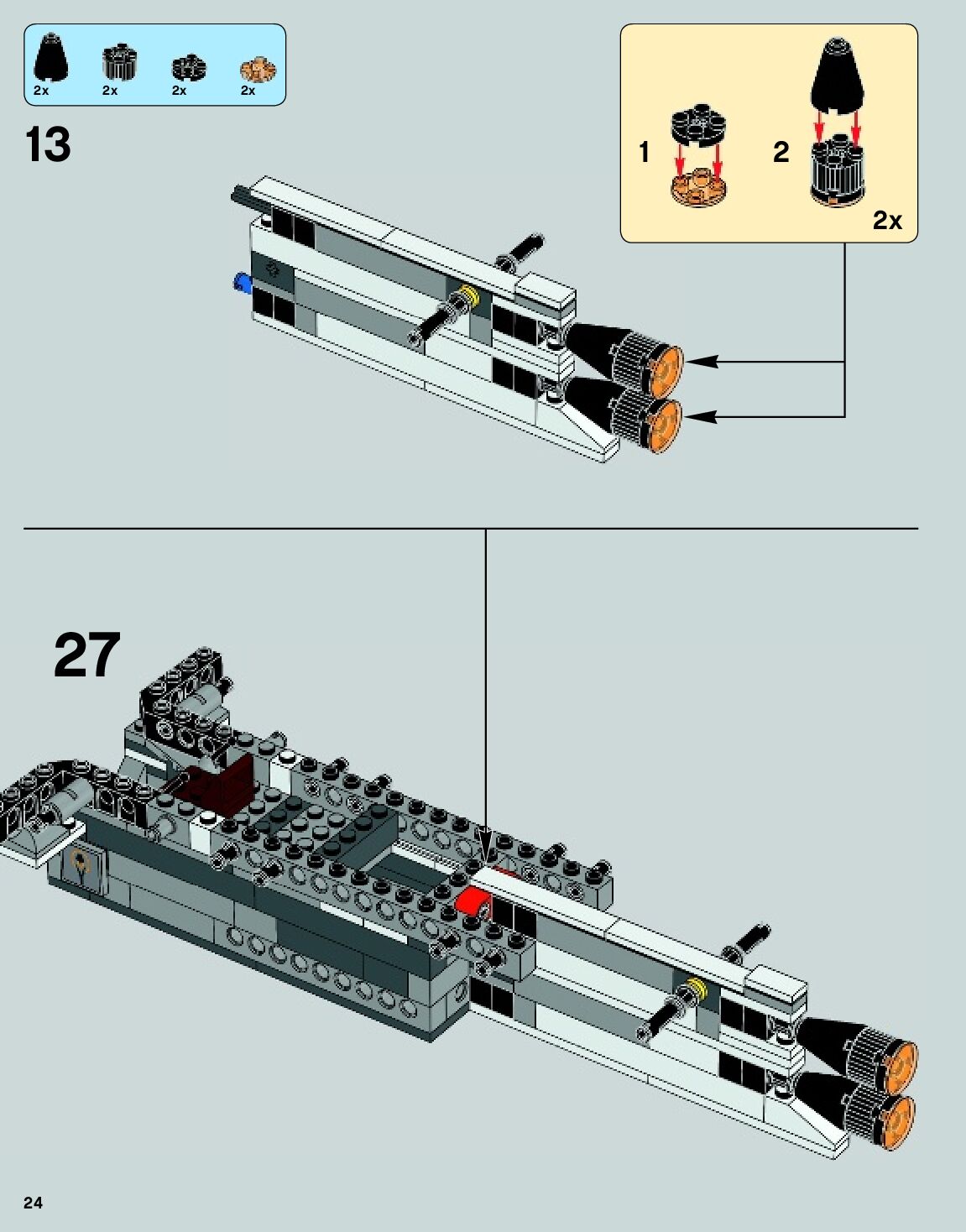 2x 2x 2x 2x

13

1

2

2x

27

24