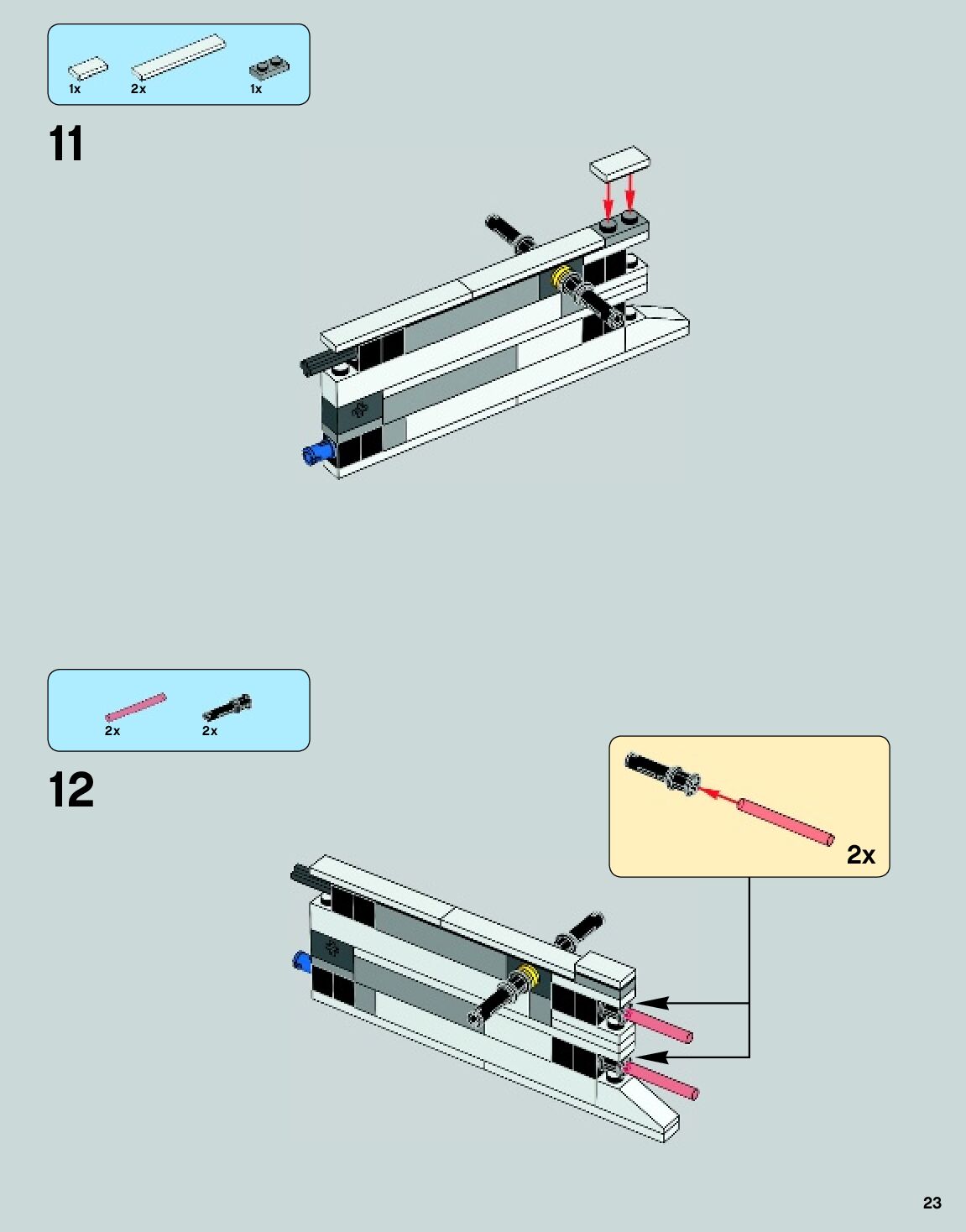 1x
2x
1x

11

2x
2x

12

2x

23