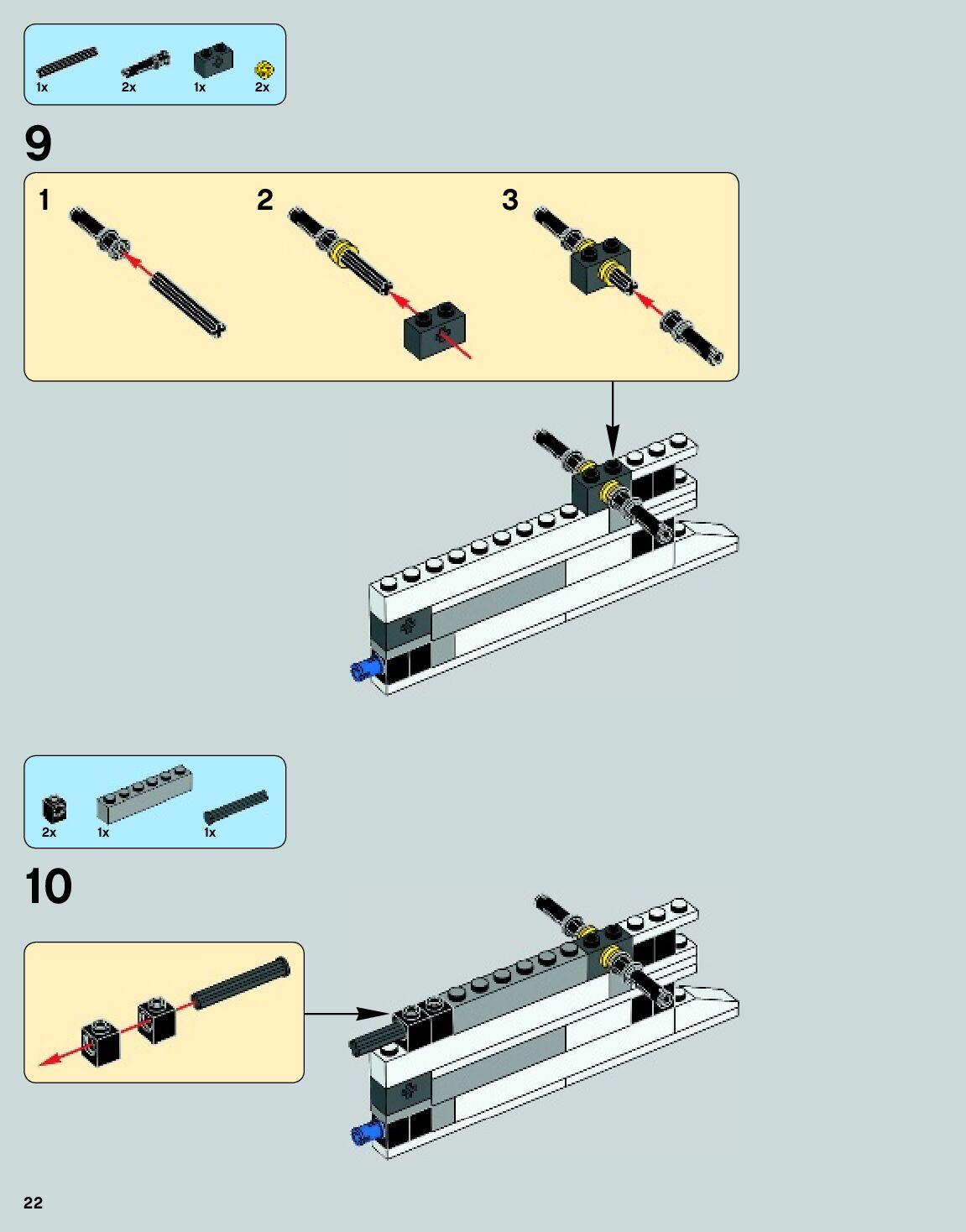 1x 2x 1x 2x

9

1

2

3

2x 1x 1x

10

22