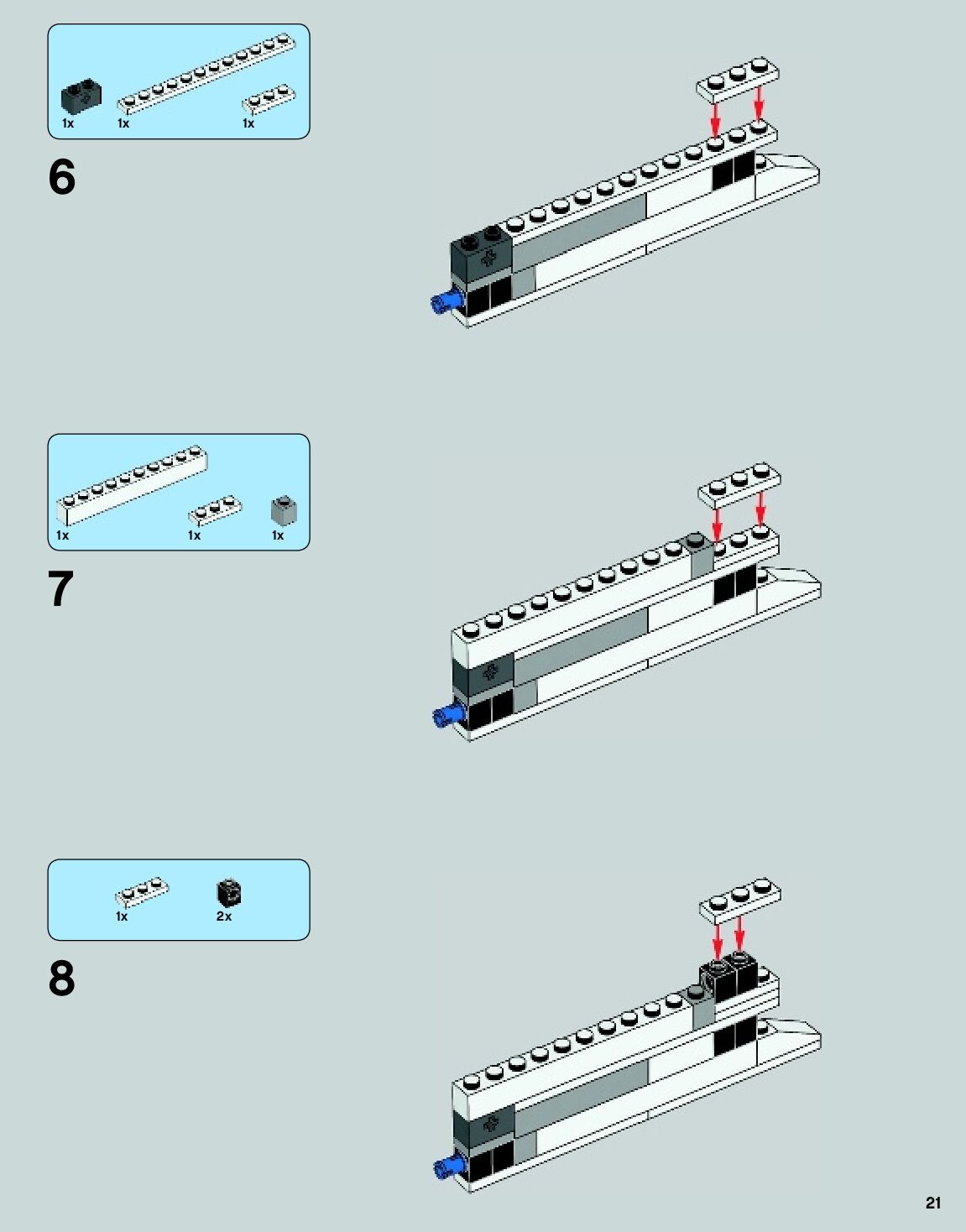 1x 1x 1x

6

1x 1x 1x

7

1x 2x

8

21