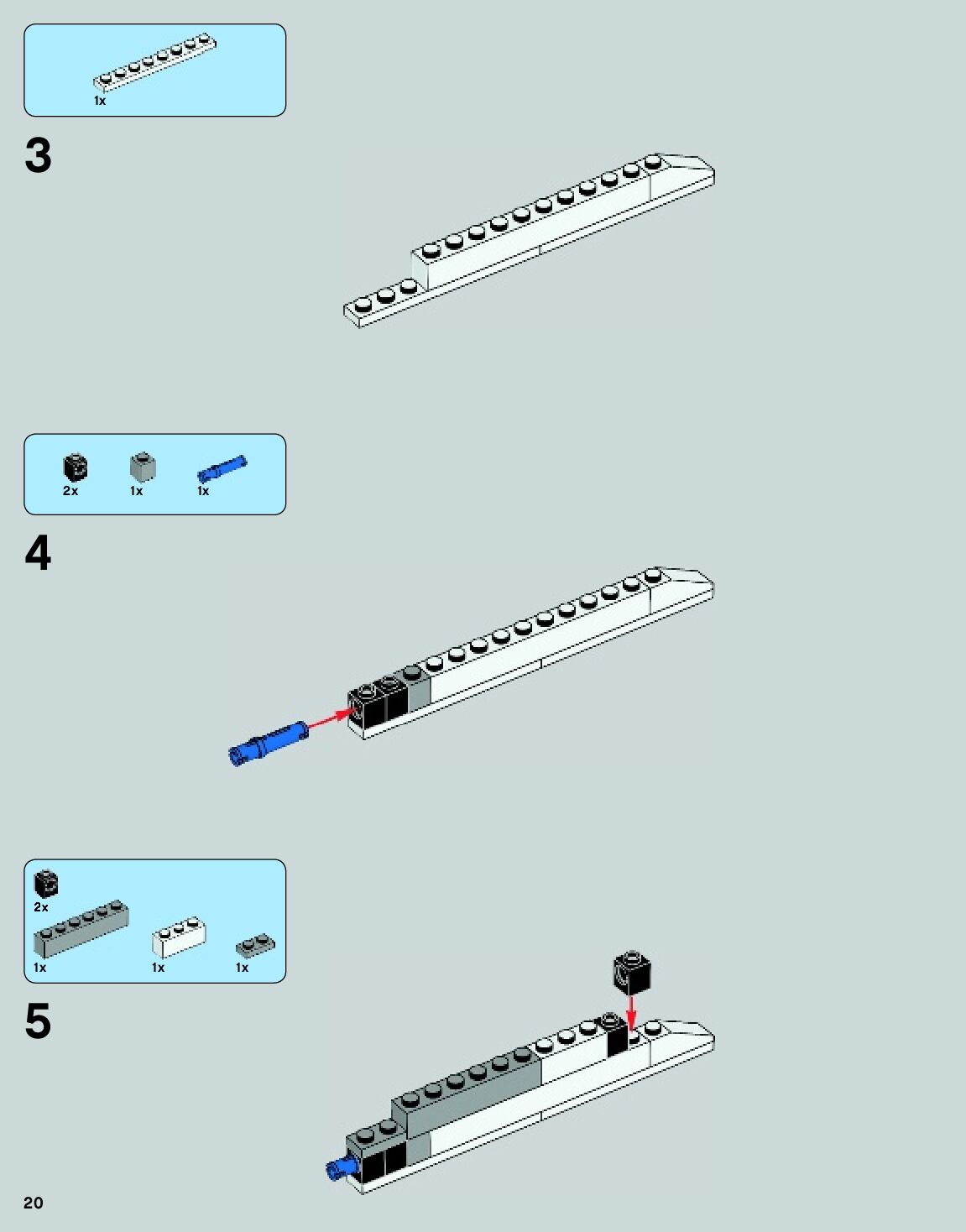 1x

3

2x 1x 1x

4

2x

1x 1x 1x

5

20