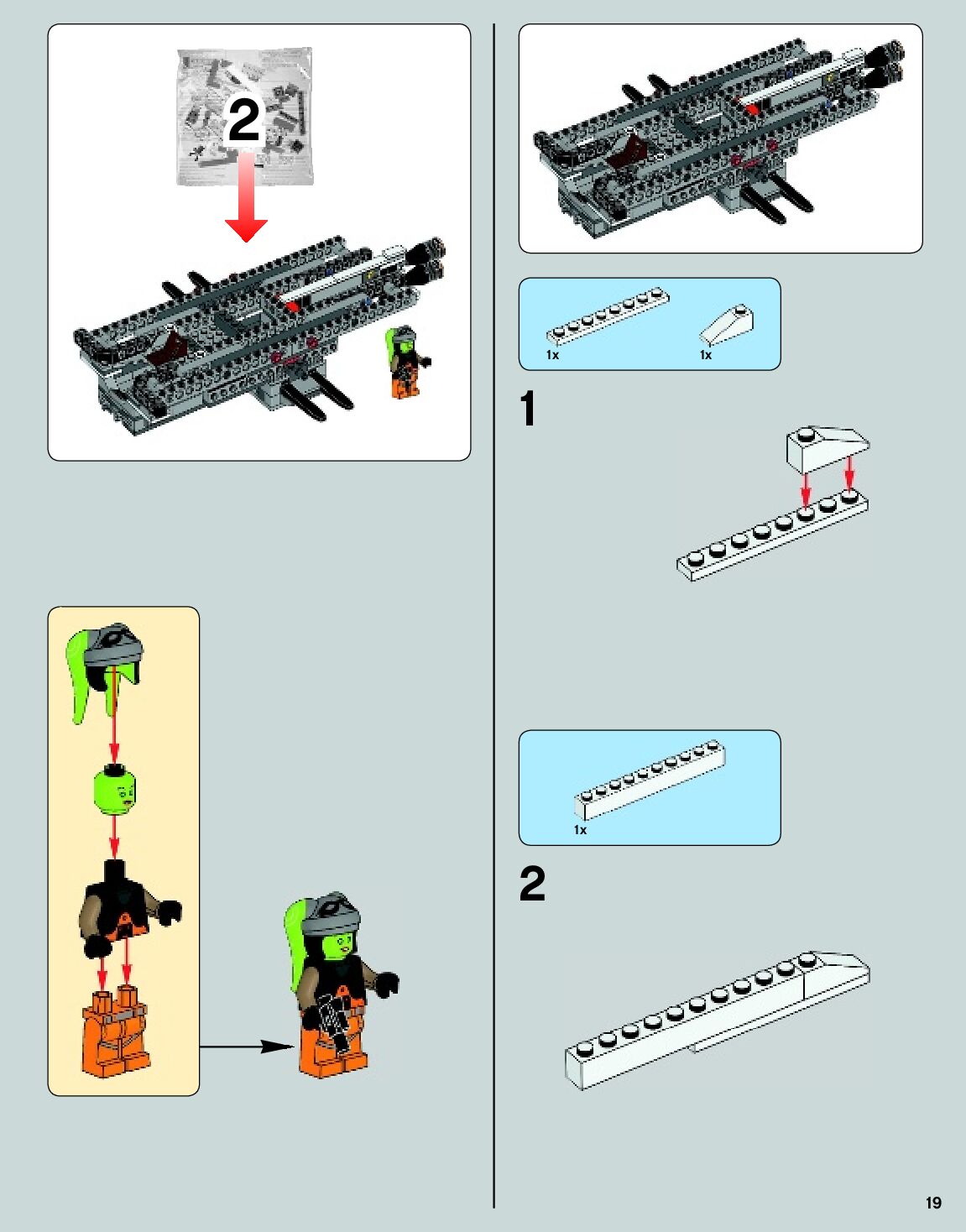 2

1x
1x

1

1x

2

19