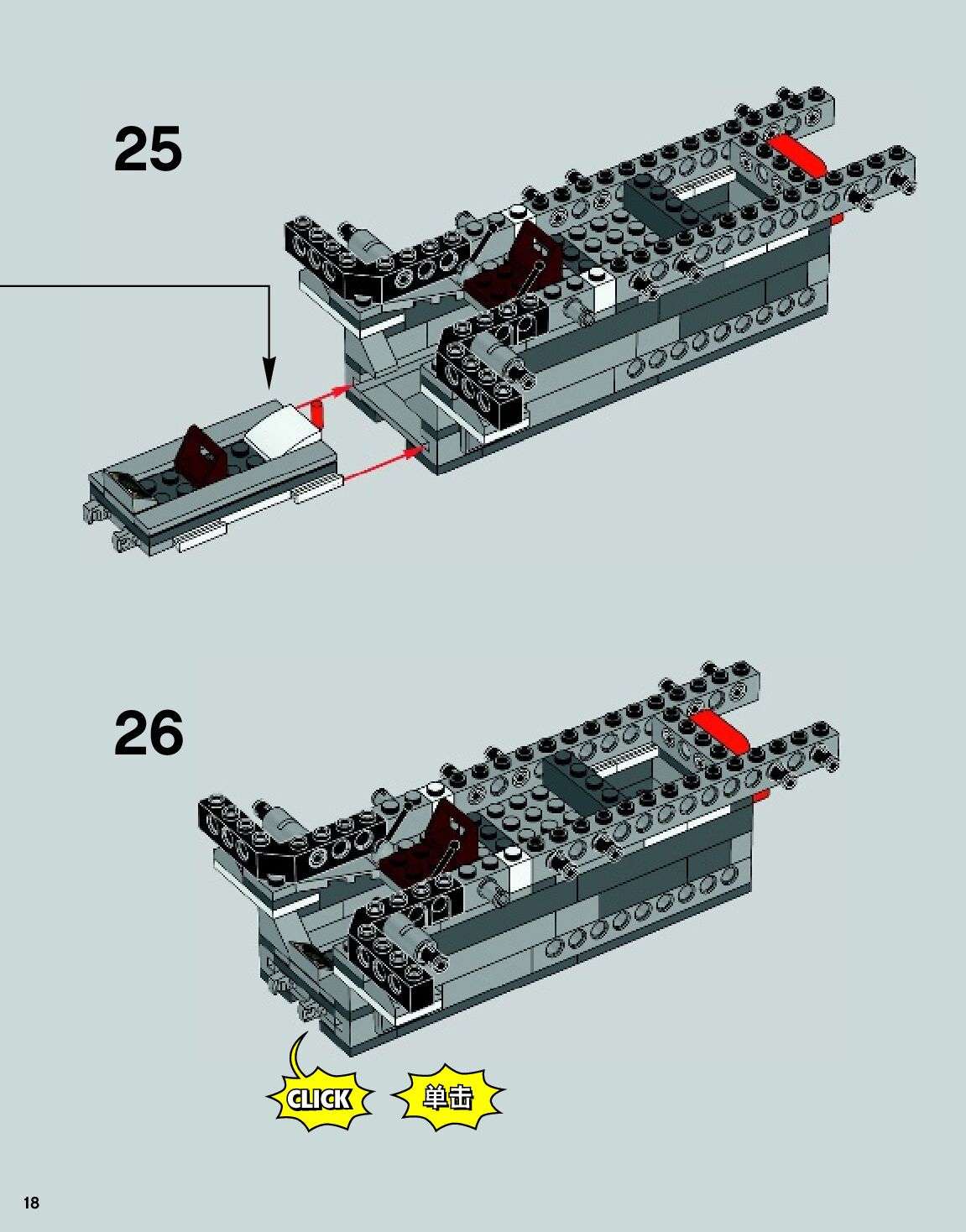 25

26

CLICK

单击

18