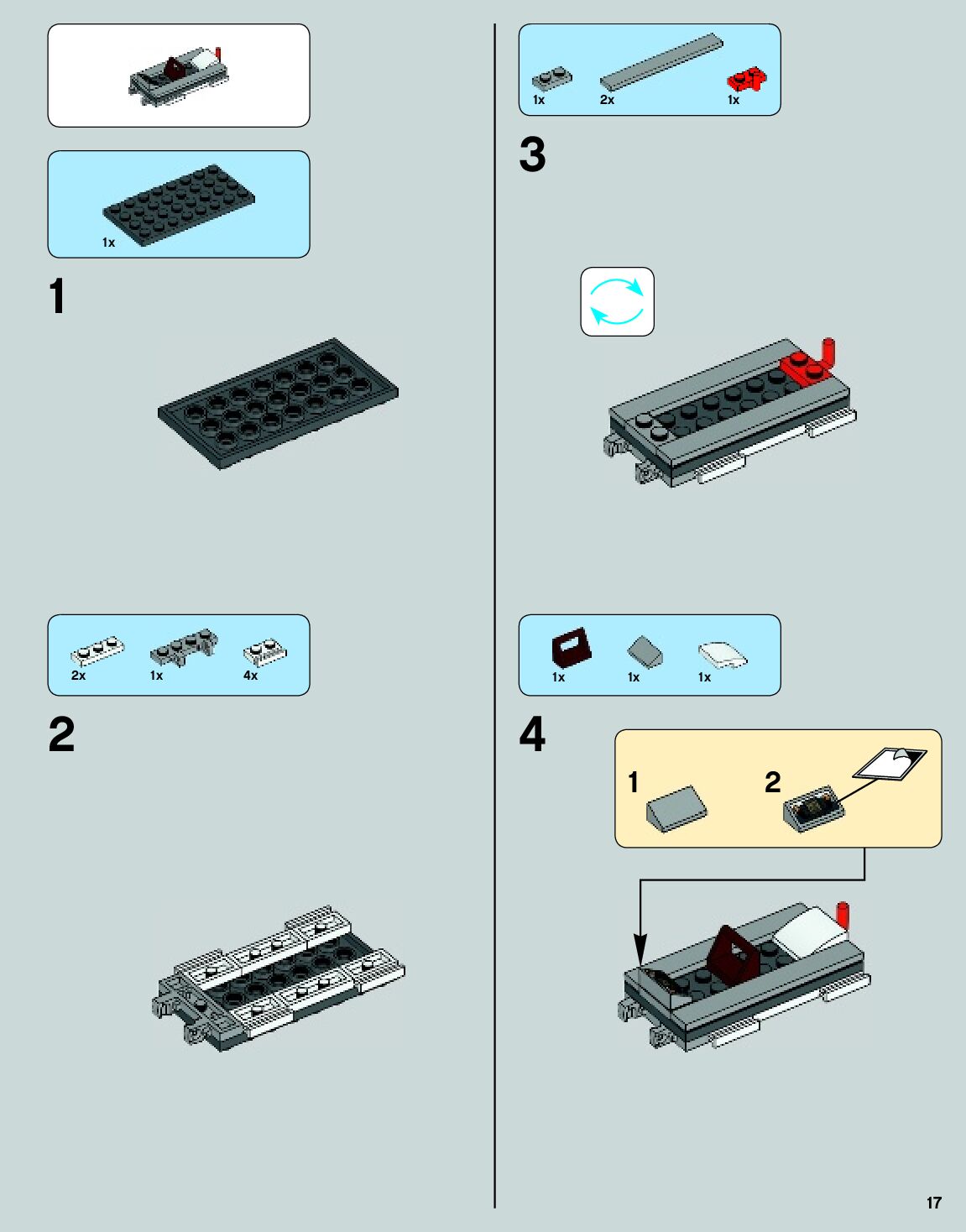 1x

1

2x 1x 4x

2

1x 2x 1x

3

1x 1x 1x

4

1 2

17