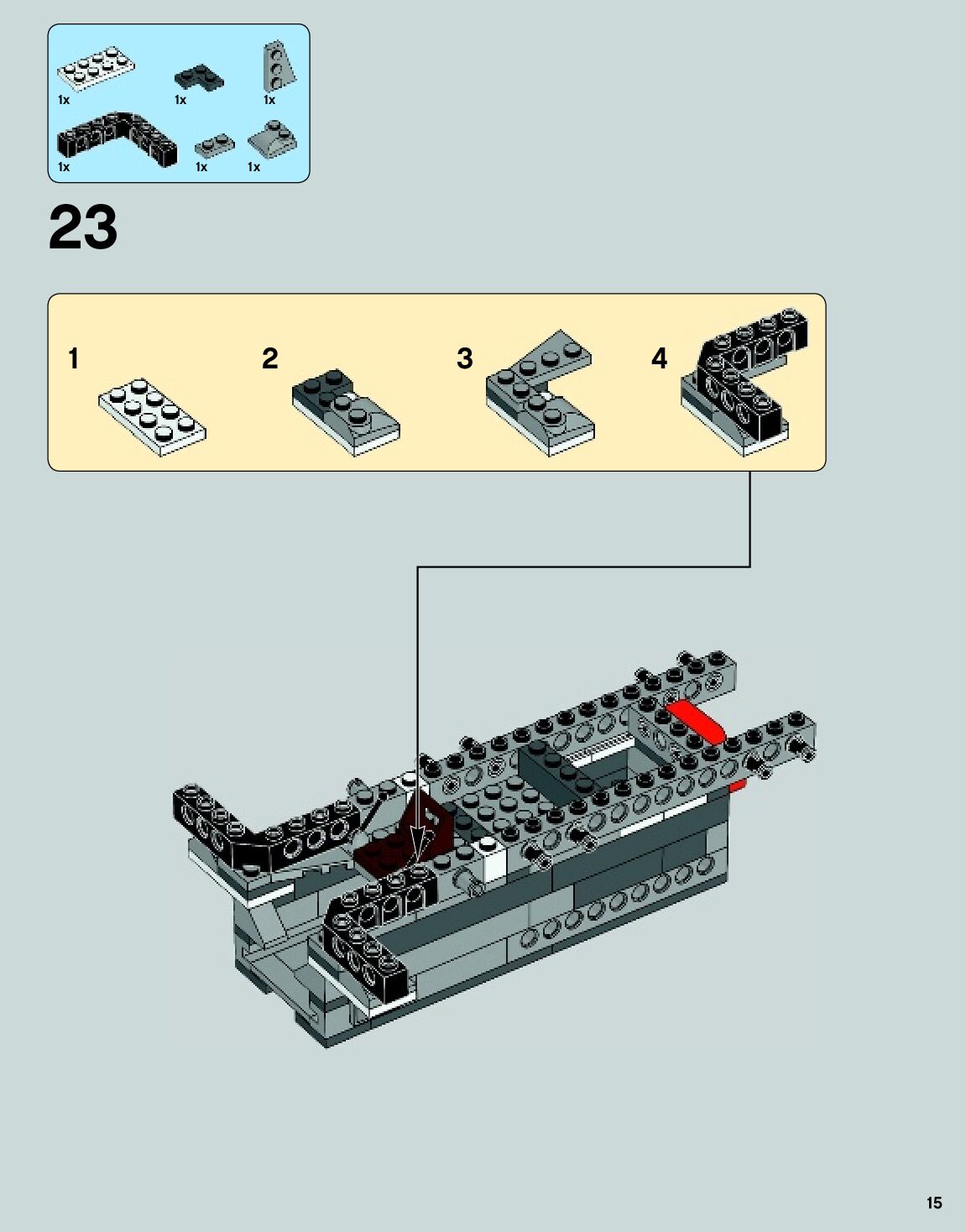 1x 1x 1x
1x 1x 1x

23

1 2 3 4

15