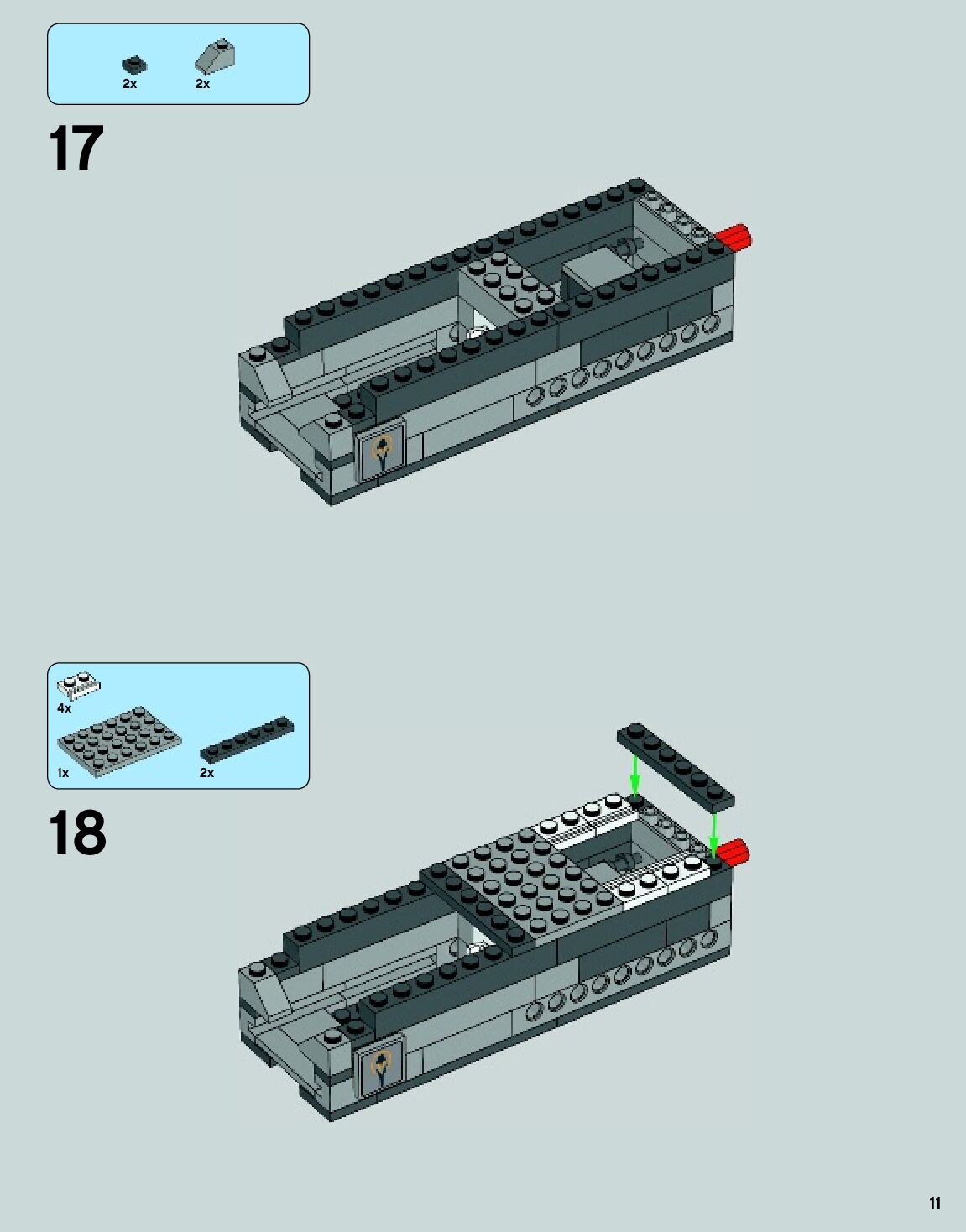 2x 2x

17

4x

1x 2x

18

11