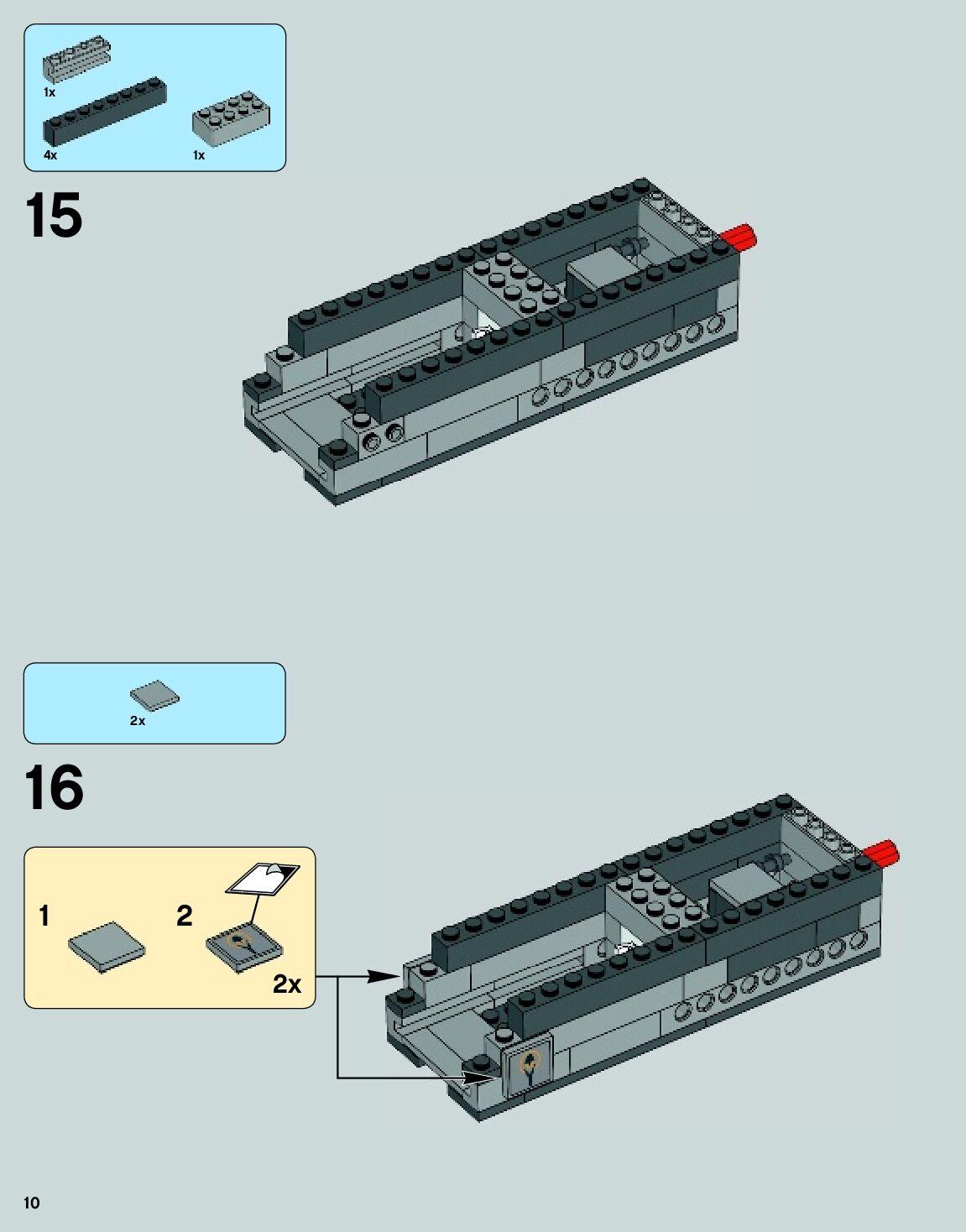 1x
4x
1x

15

2x

16

1
2
2x

10